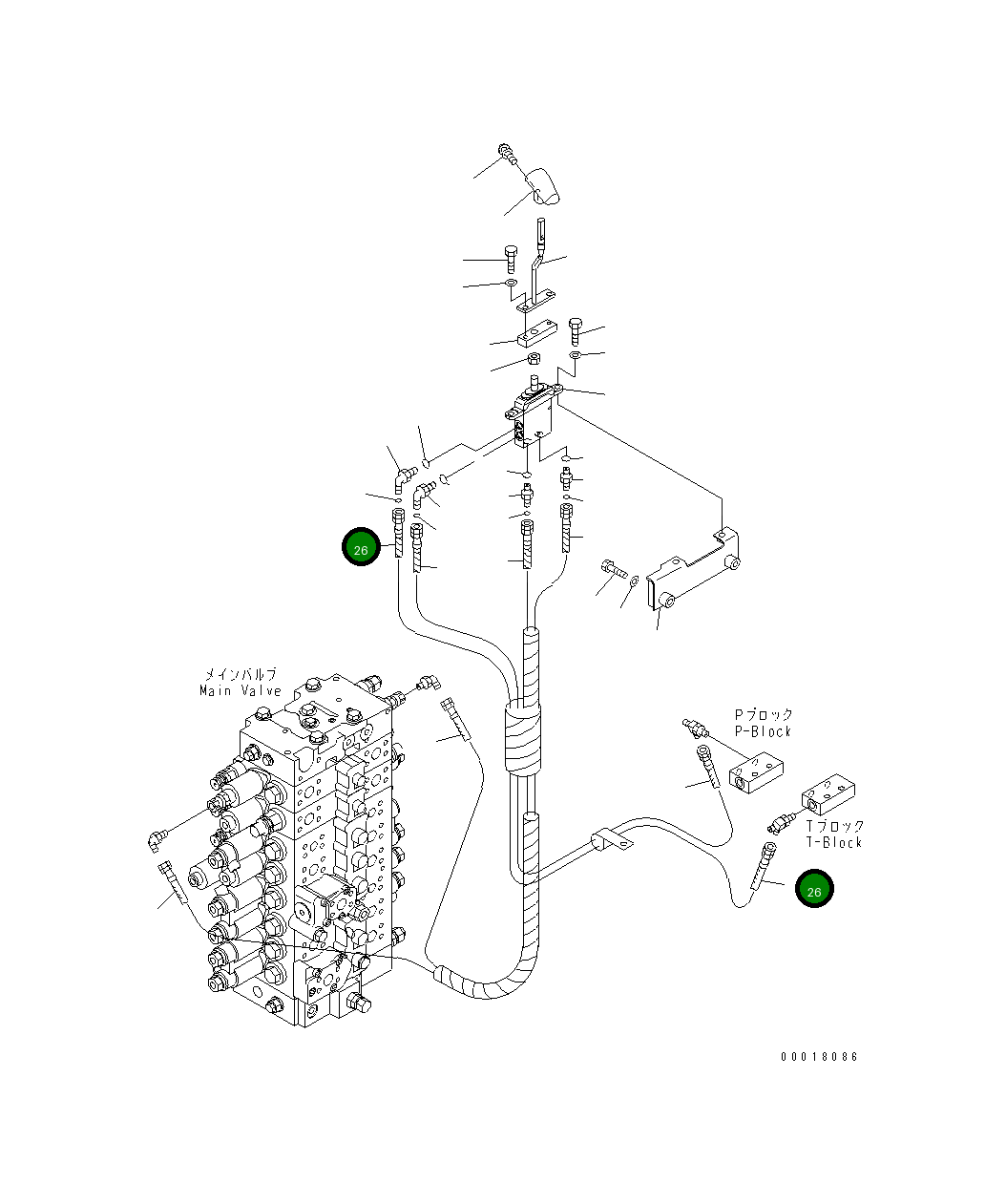 26

メインバルブ
Main Valve

Pブロック
P-Block

Tブロック
T-Block

26

00018086