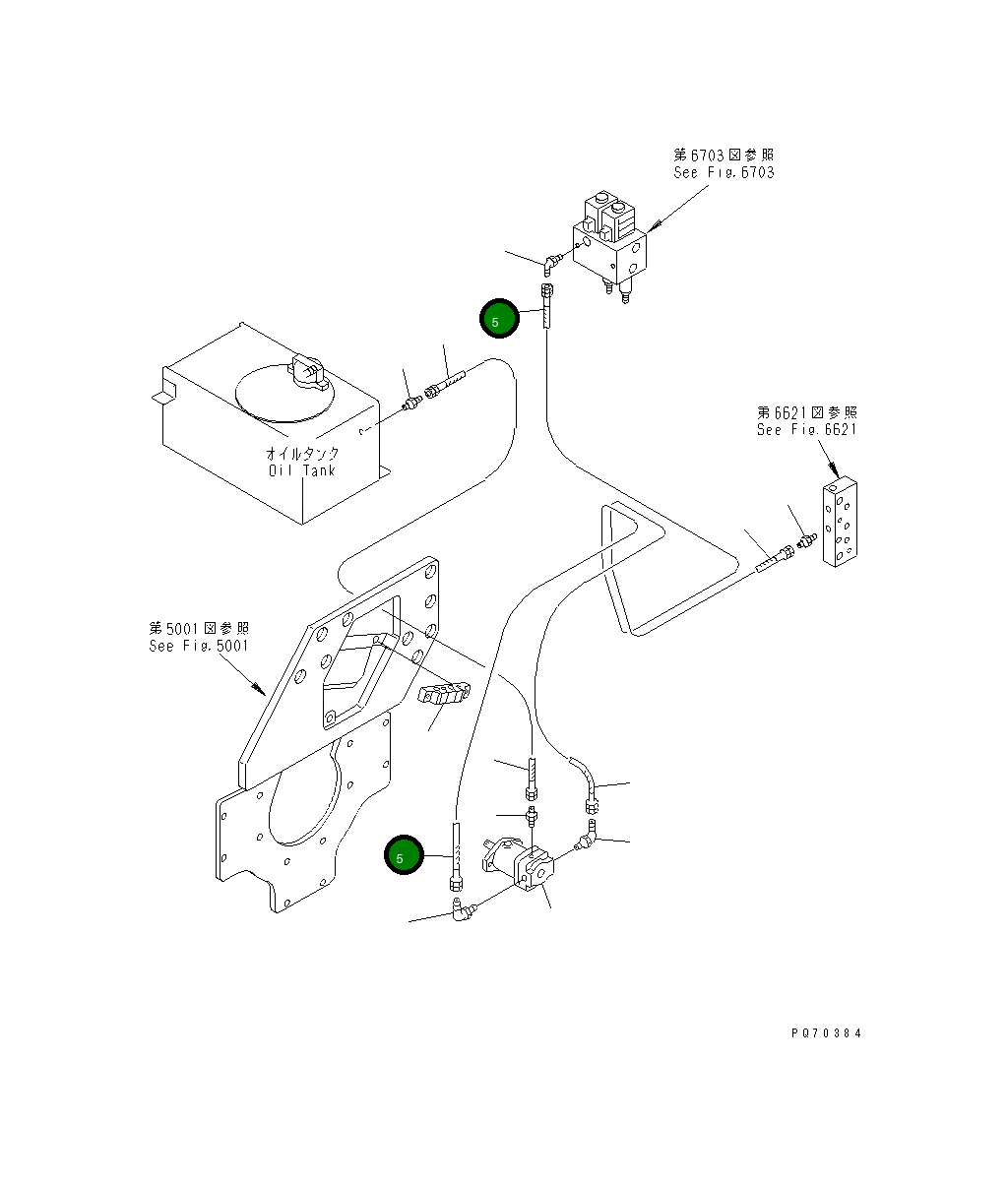 第6703図参照
See Fig.6703

5

オイルタンク
Oil Tank

第6621図参照
See Fig.6621

第5001図参照
See Fig.5001

5

PQ70384