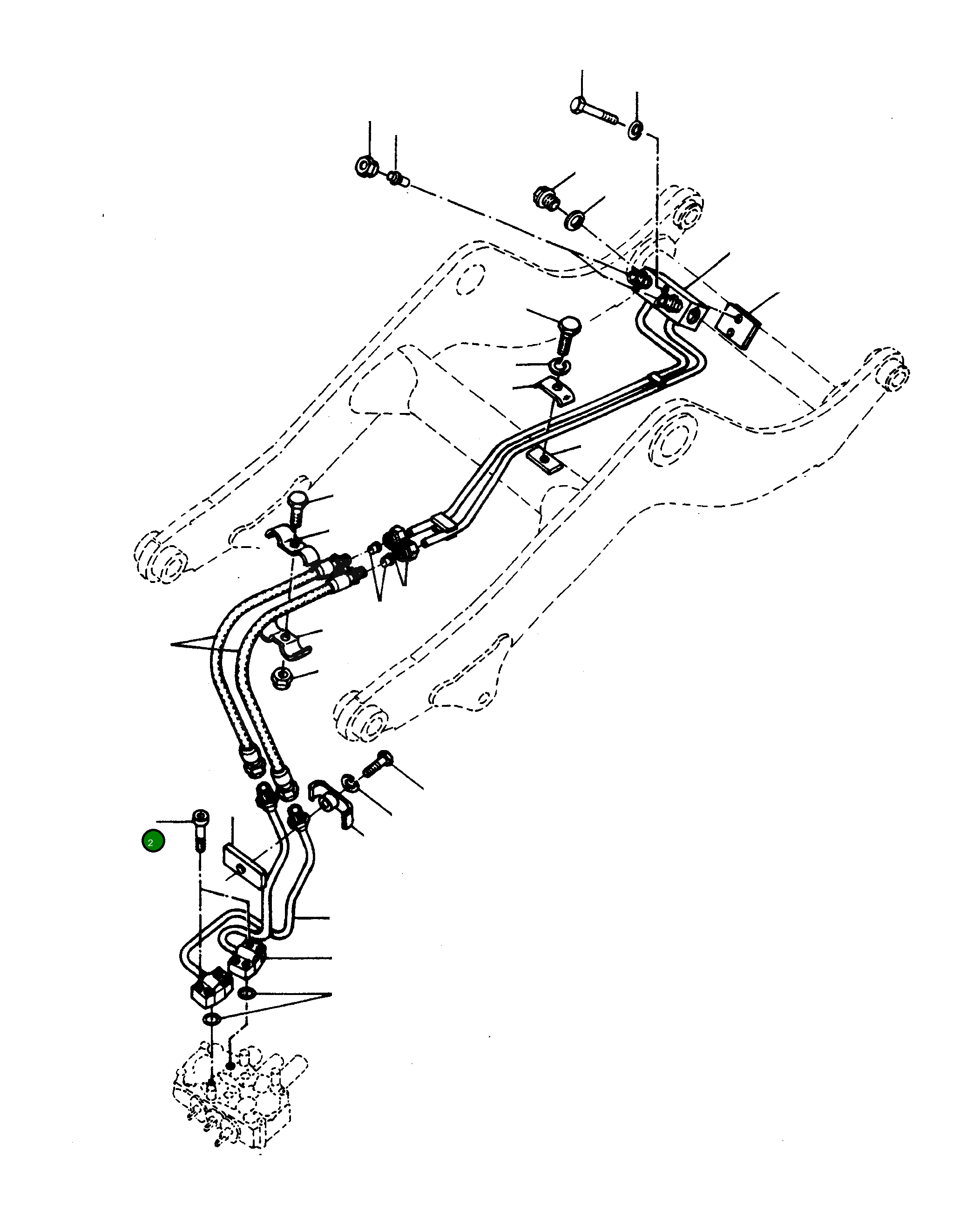 2