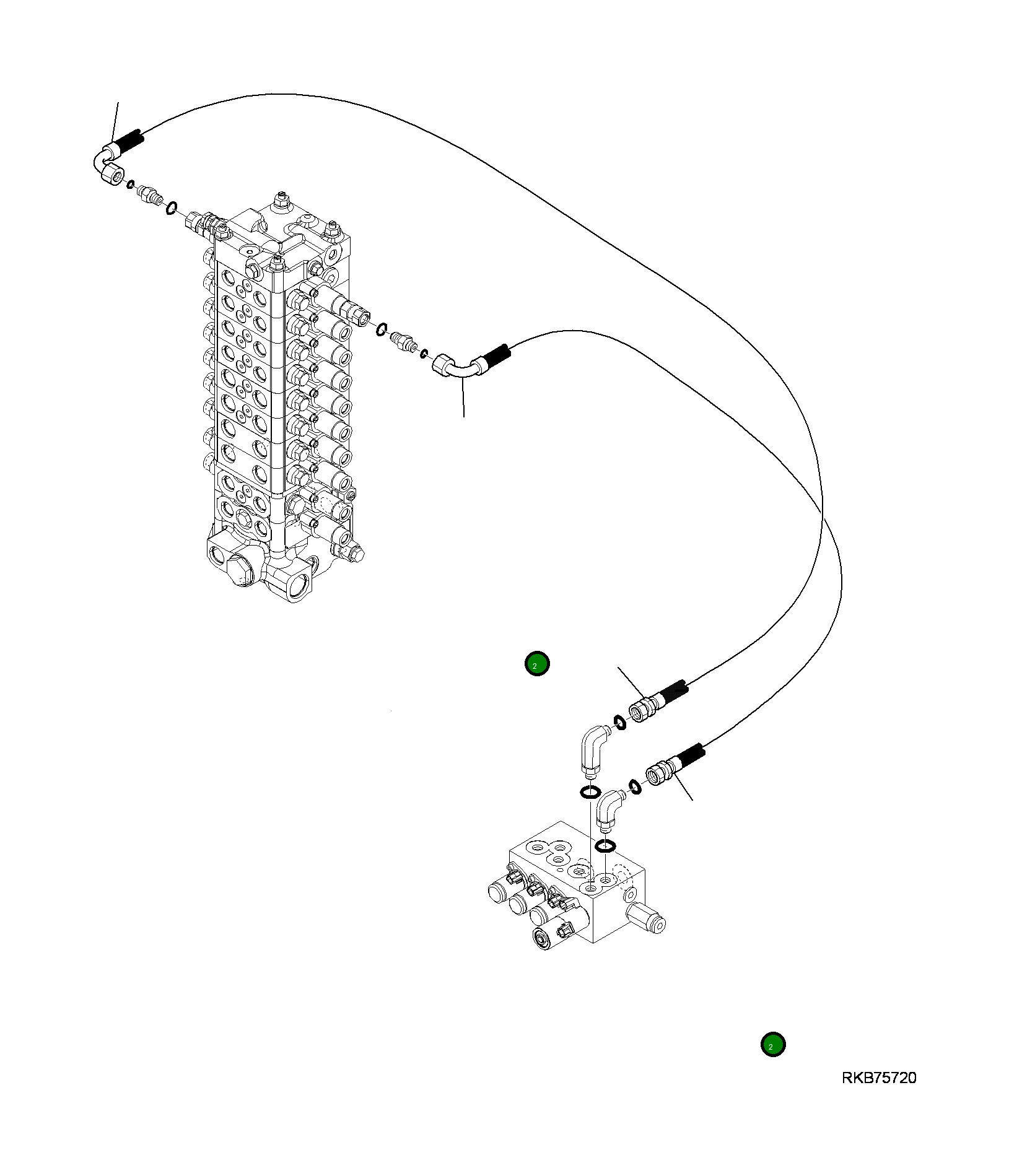 2

2

RKB75720