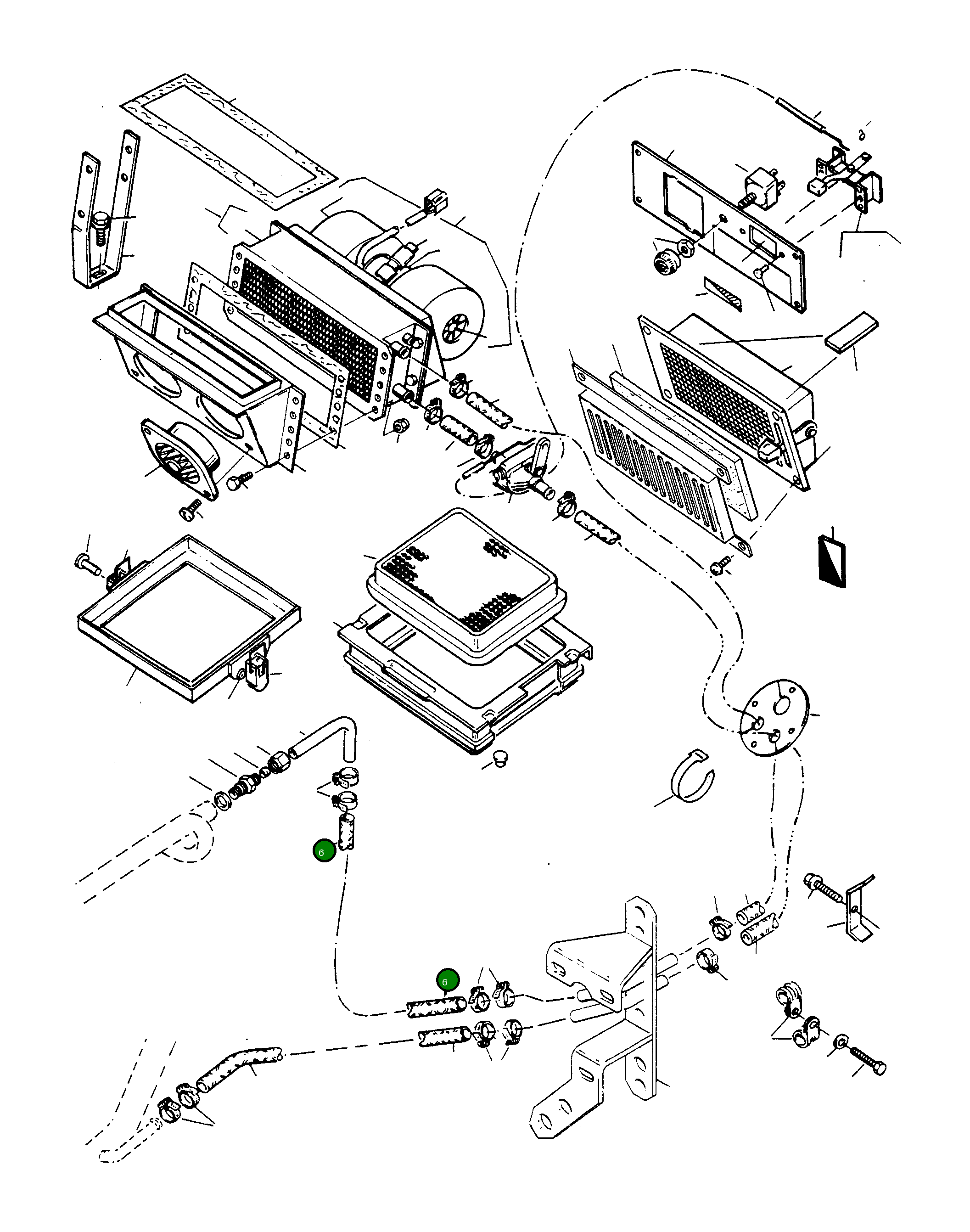 6
6