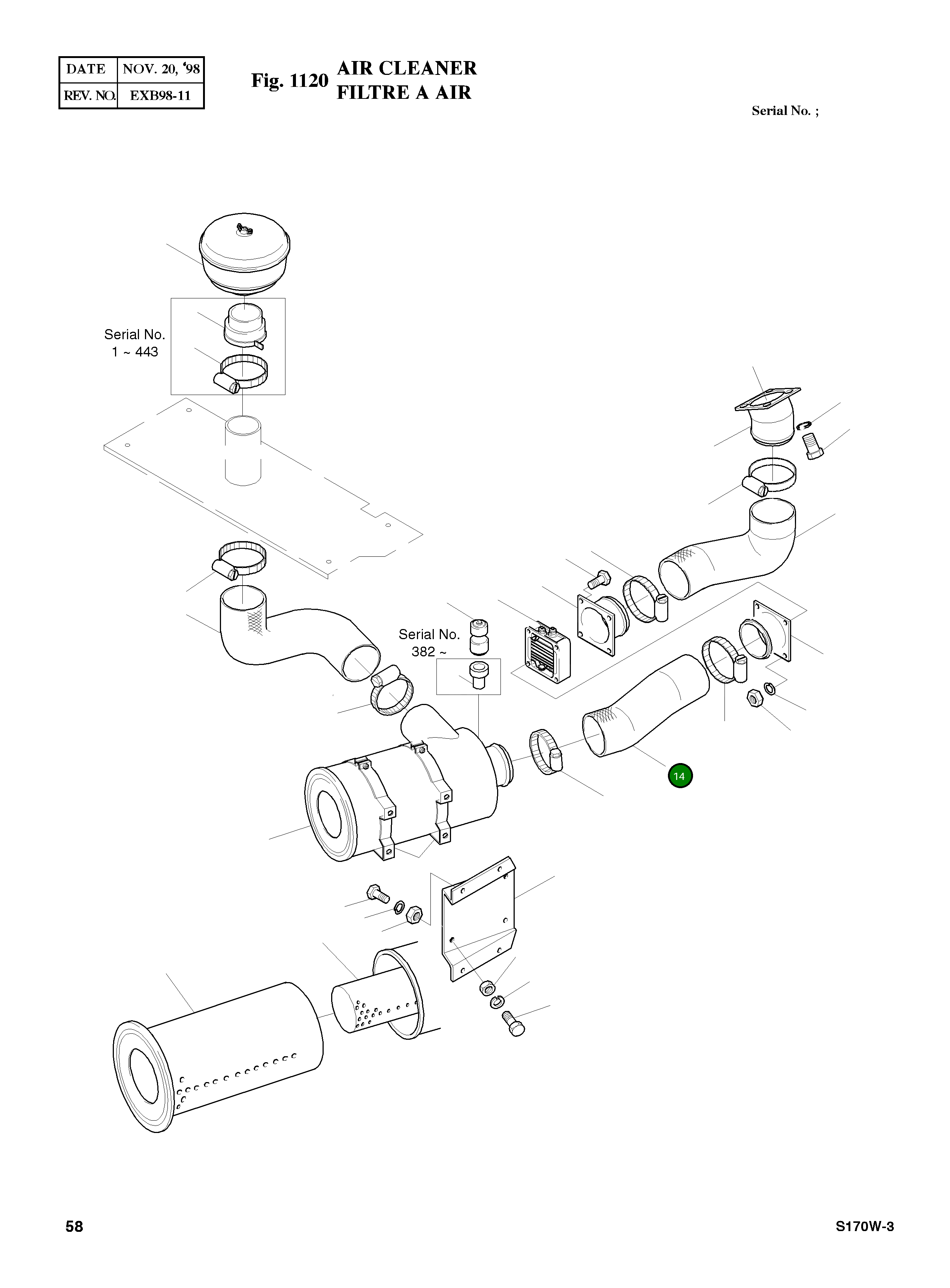 | DATE | NOV. 20, '98 |
|---|---|
| REV. NO. | EXB98-11 |

Fig. 1120 AIR CLEANER
FILTRE A AIR

Serial No. ;

Serial No.
1 ~ 443

Serial No.
382 ~

14

58

S170W-3