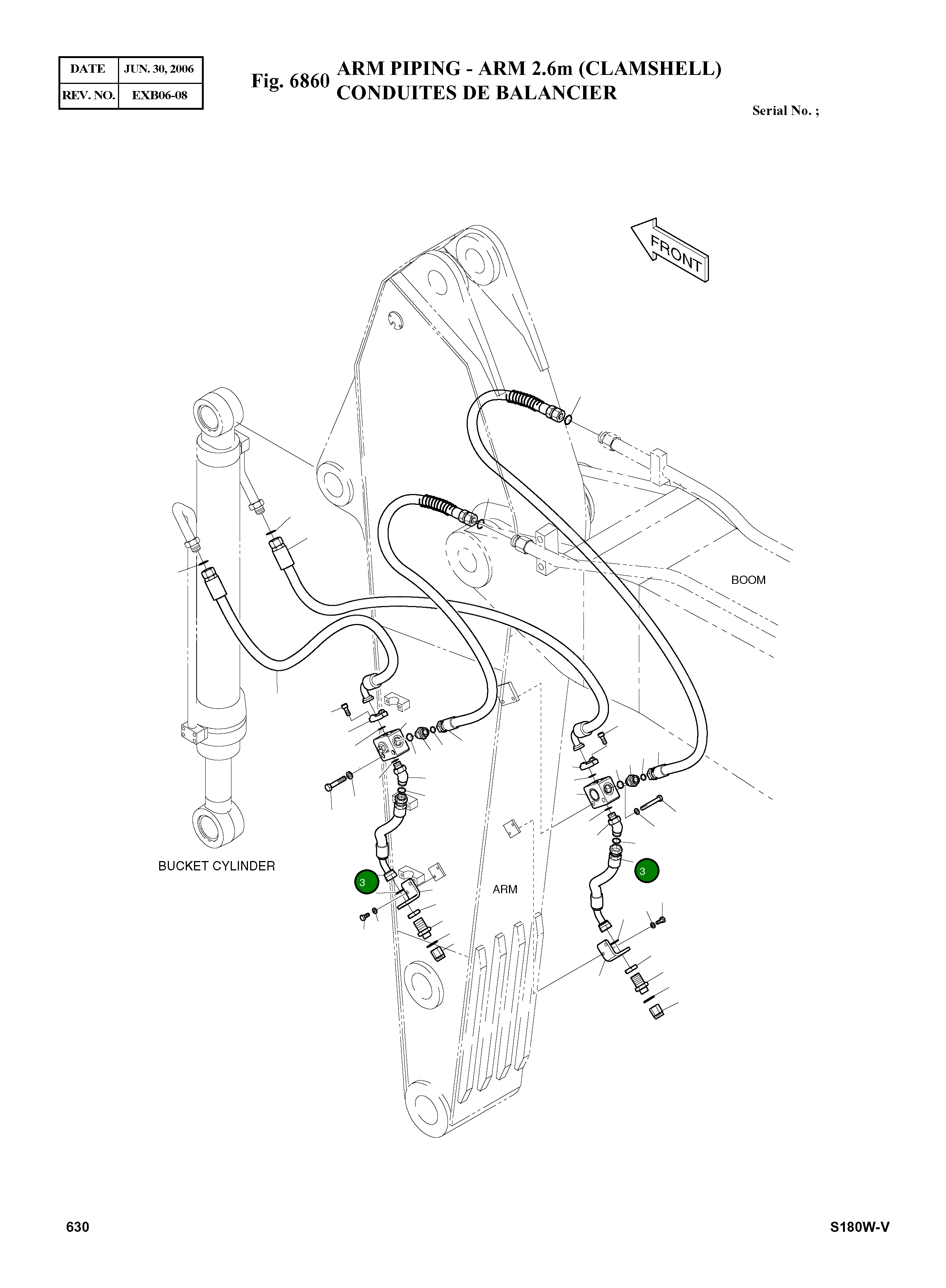 | DATE | JUN. 30, 2006 |
|---|---|
| REV. NO. | EXB06-08 |

Fig. 6860 ARM PIPING - ARM 2.6m (CLAMSHELL)
CONDUITES DE BALANCIER

Serial No. ;

FRONT

BOOM

BUCKET CYLINDER

3

ARM

3

630

S180W-V