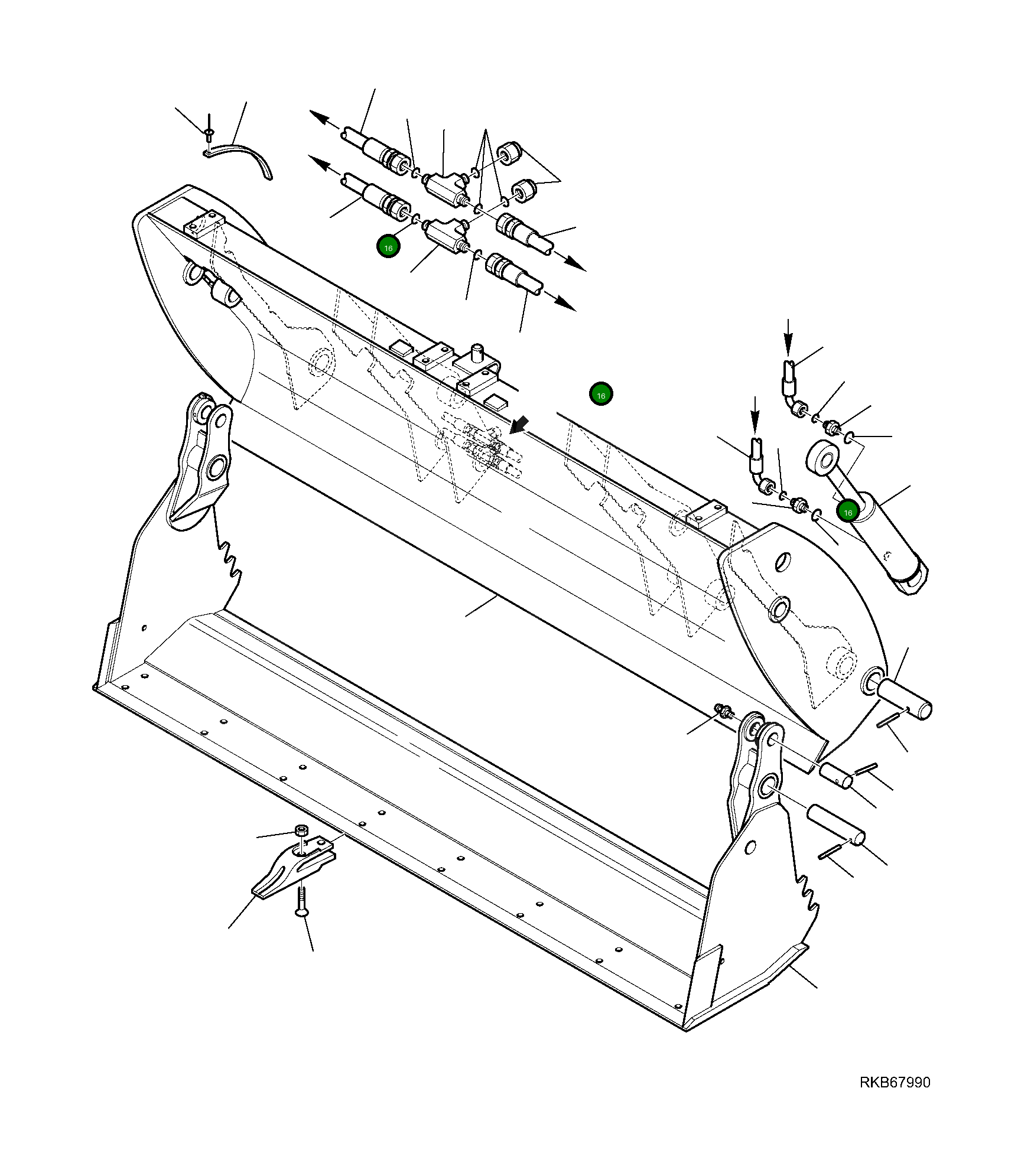 16

16

16

RKB67990