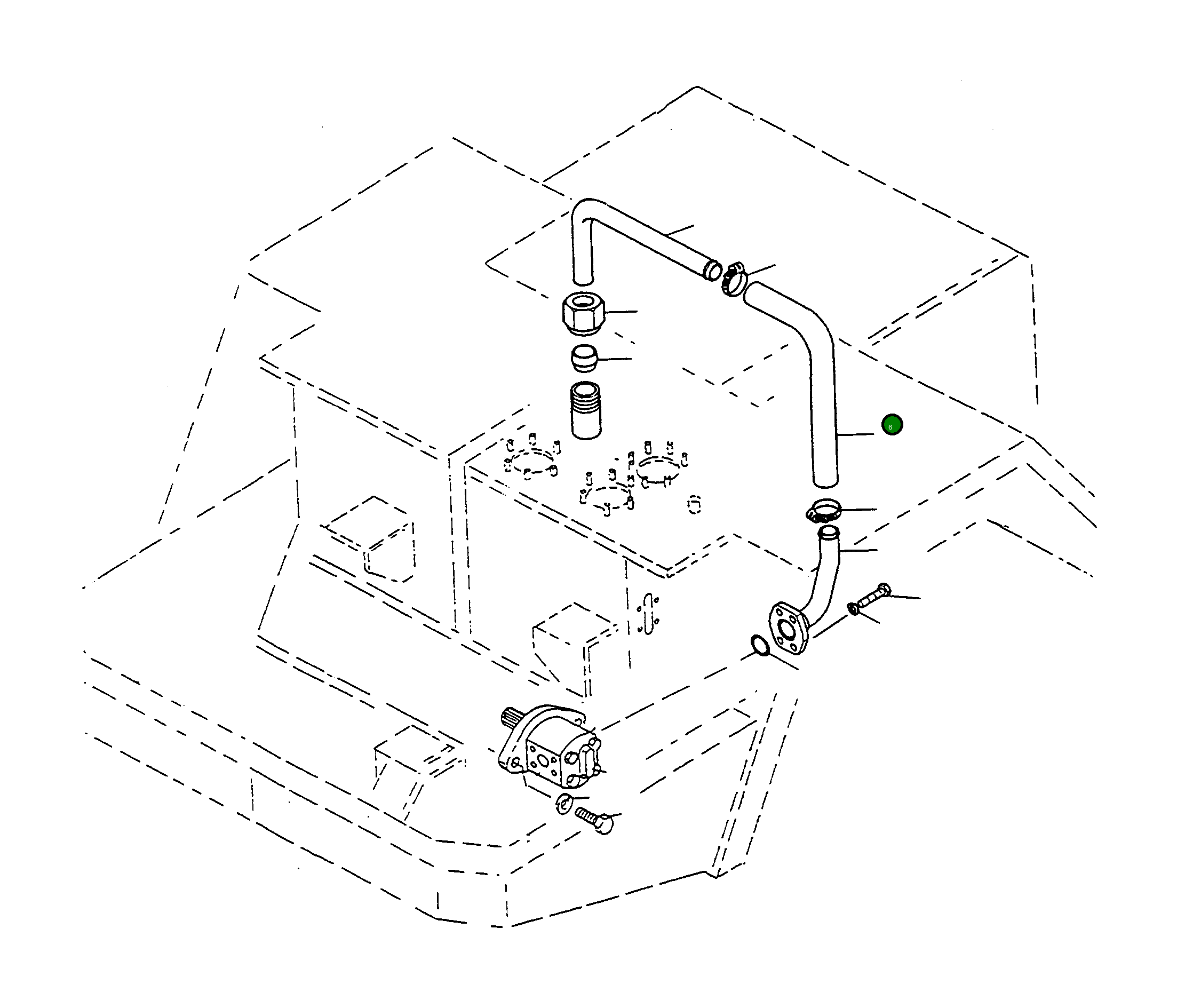 6