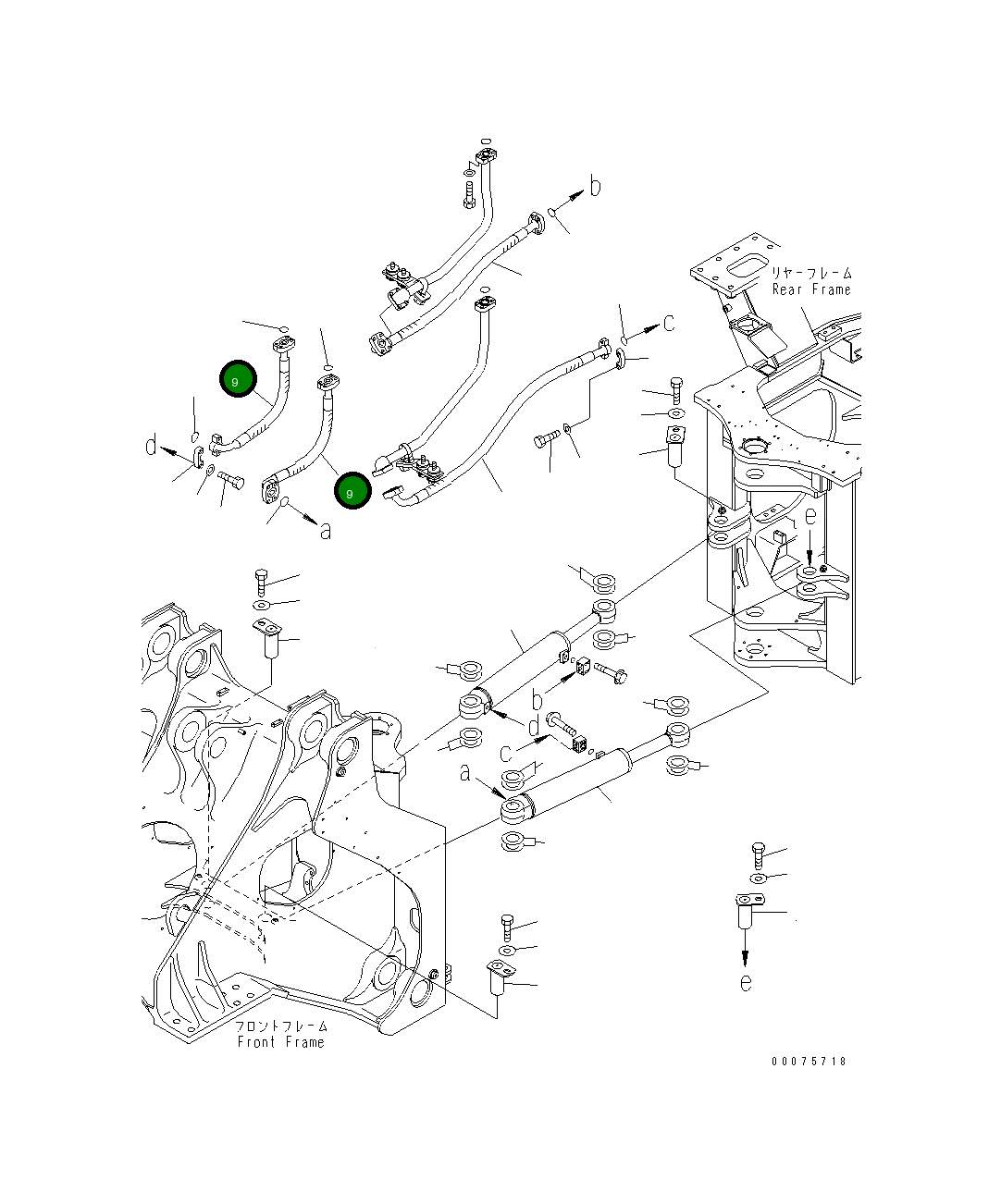 b
リヤーフレーム
Rear Frame
c
9
d
9
a
e
b
d
c
a
e
フロントフレーム
Front Frame
00075718