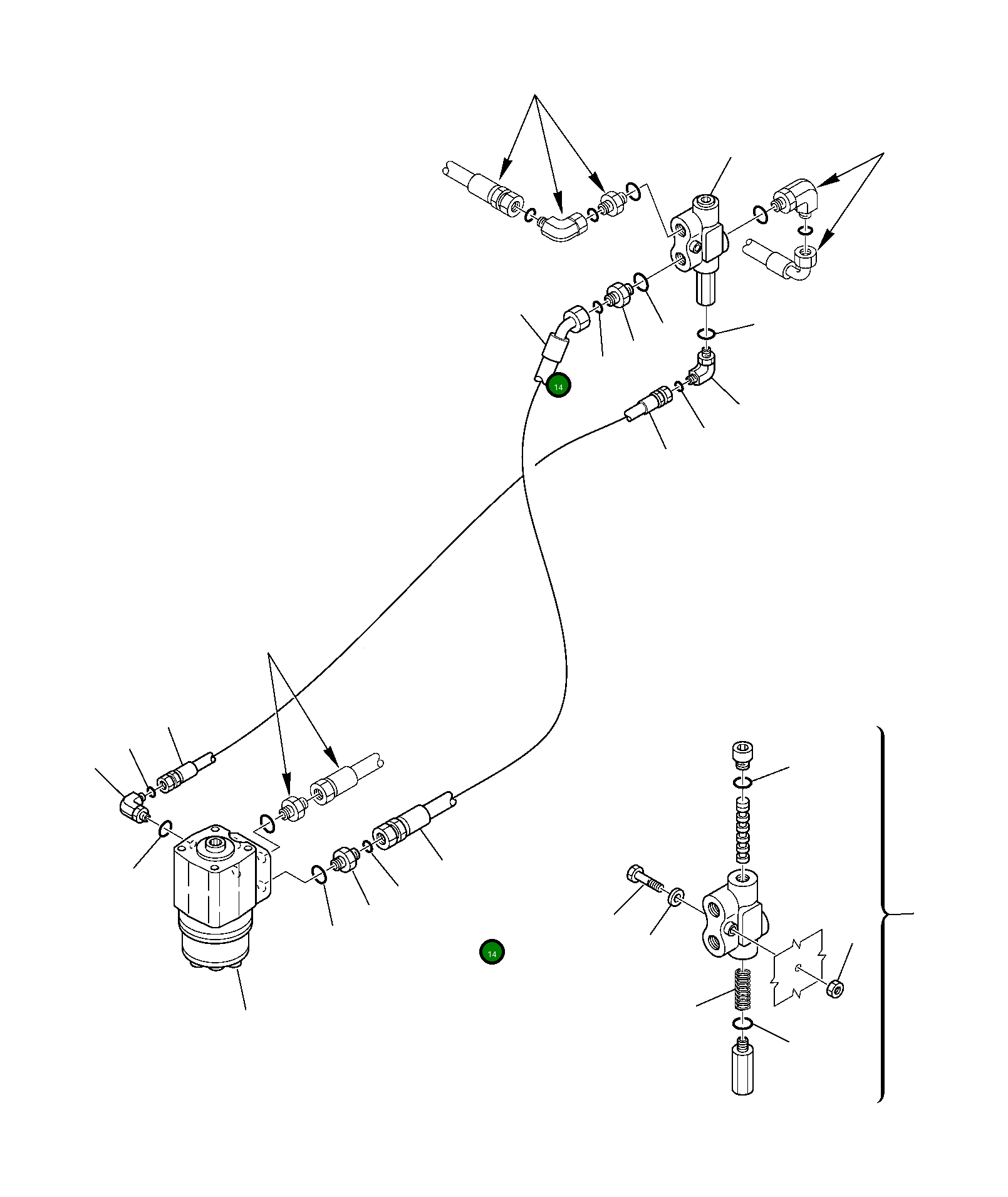 14

14