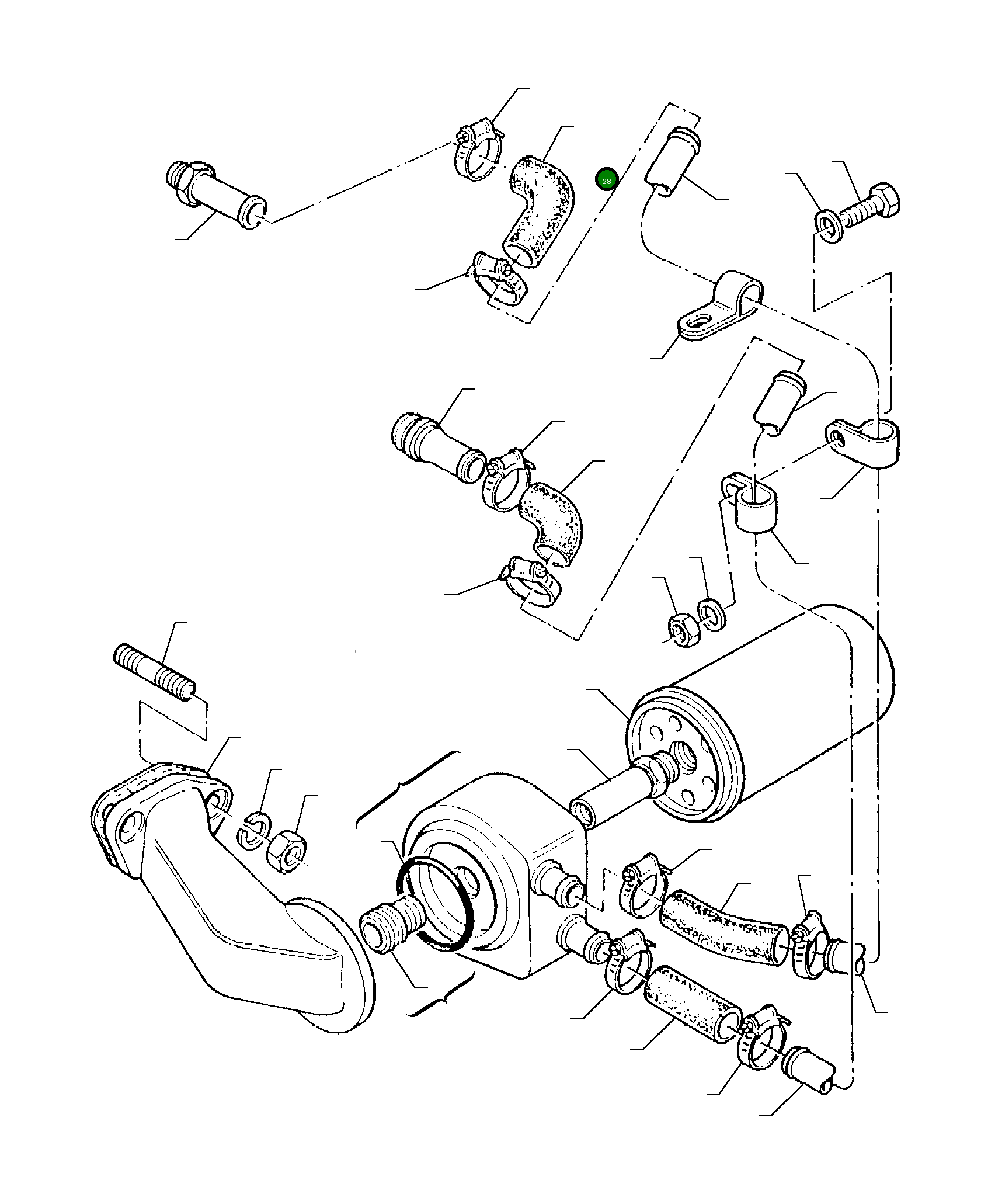 28