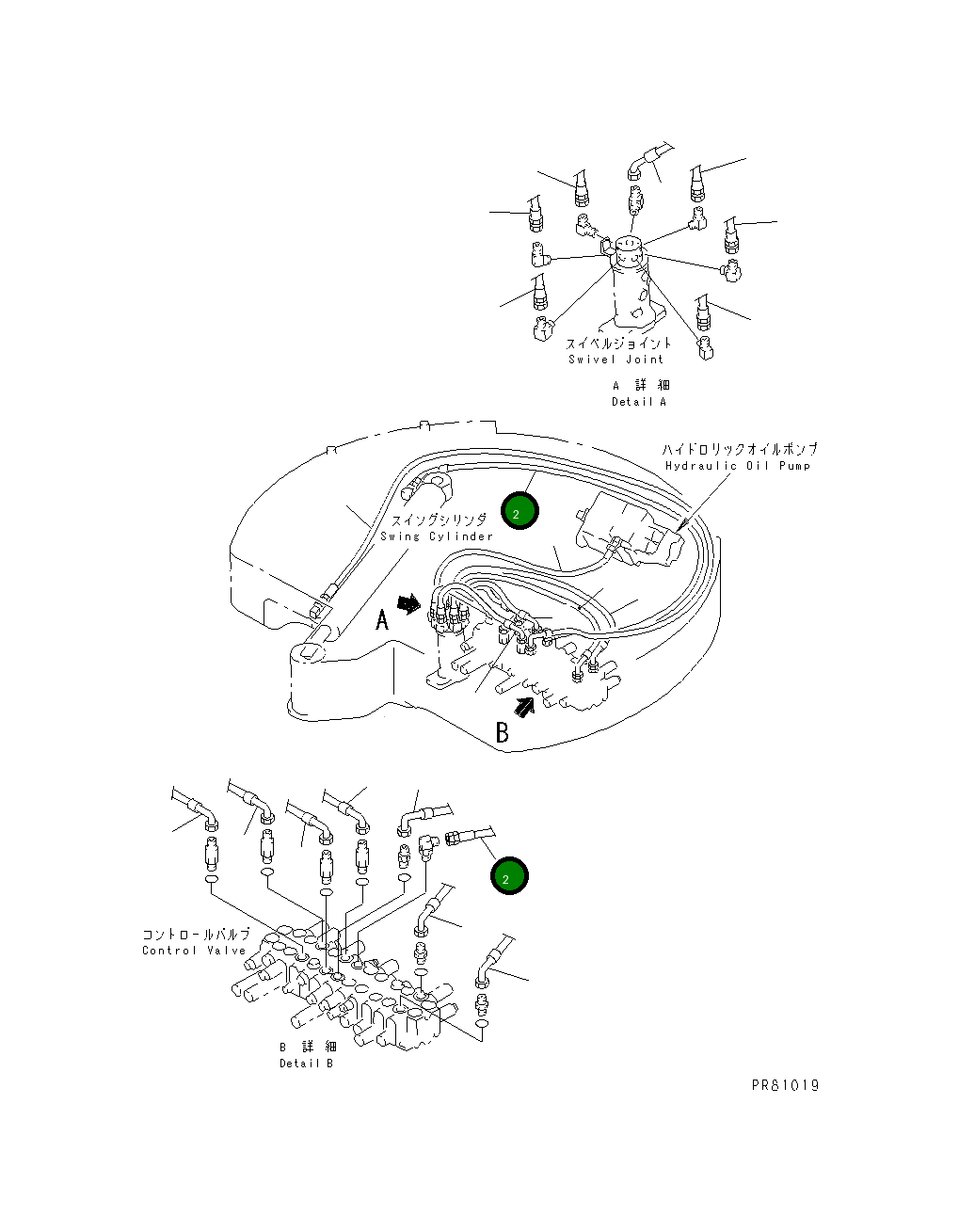 スイベルジョイント
Swivel Joint

A 詳 細
Detail A

ハイドロリックオイルポンプ
Hydraulic Oil Pump

2

スイングシリンダ
Swing Cylinder

A

B

2

コントロールバルブ
Control Valve

B 詳 細
Detail B

PR81019