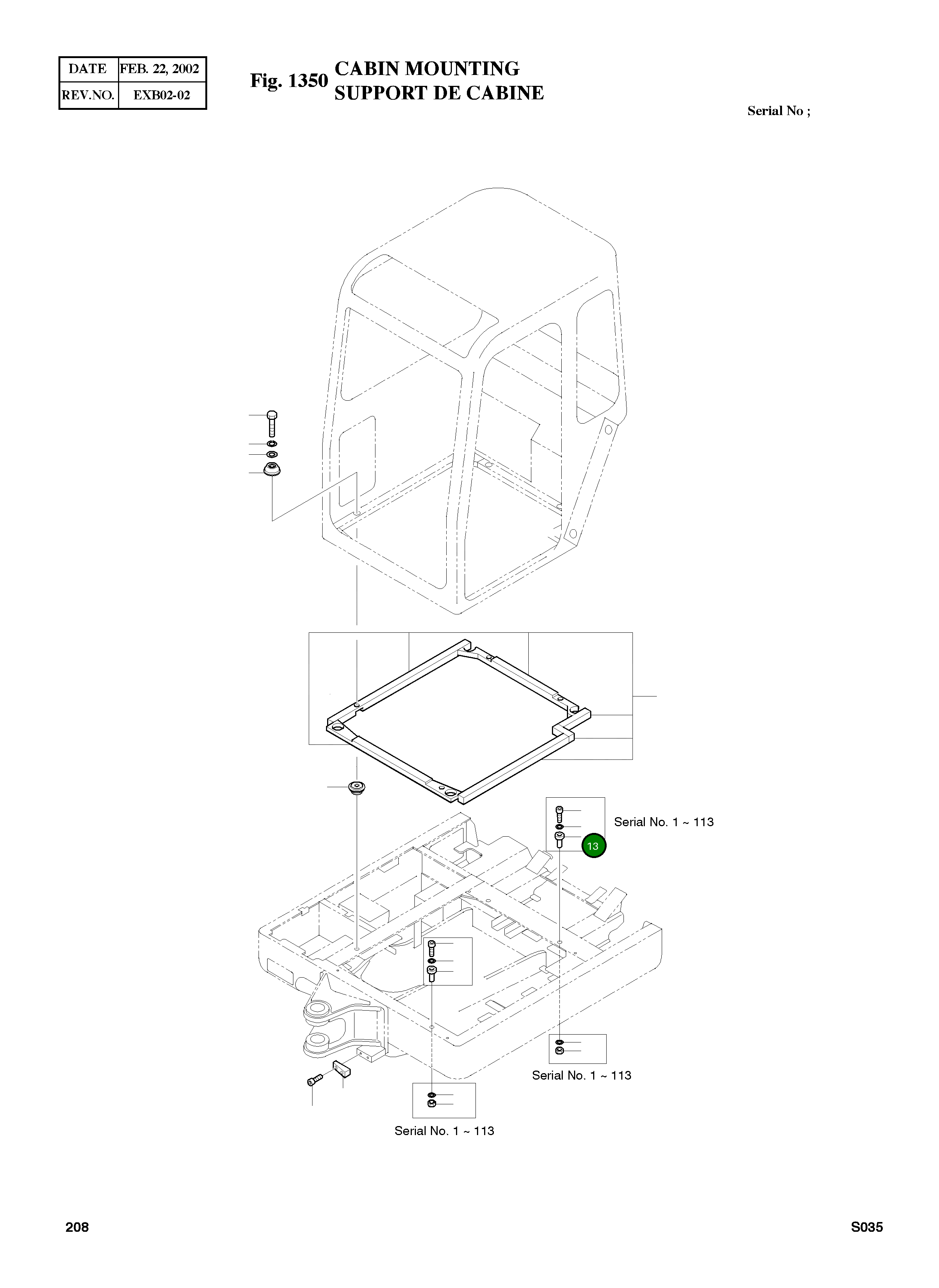 | DATE | FEB. 22, 2002 |
|---|---|
| REV.NO. | EXB02-02 |

Fig. 1350 CABIN MOUNTING
SUPPORT DE CABINE

Serial No ;

Serial No. 1 ~ 113

13

Serial No. 1 ~ 113

Serial No. 1 ~ 113

208

S035