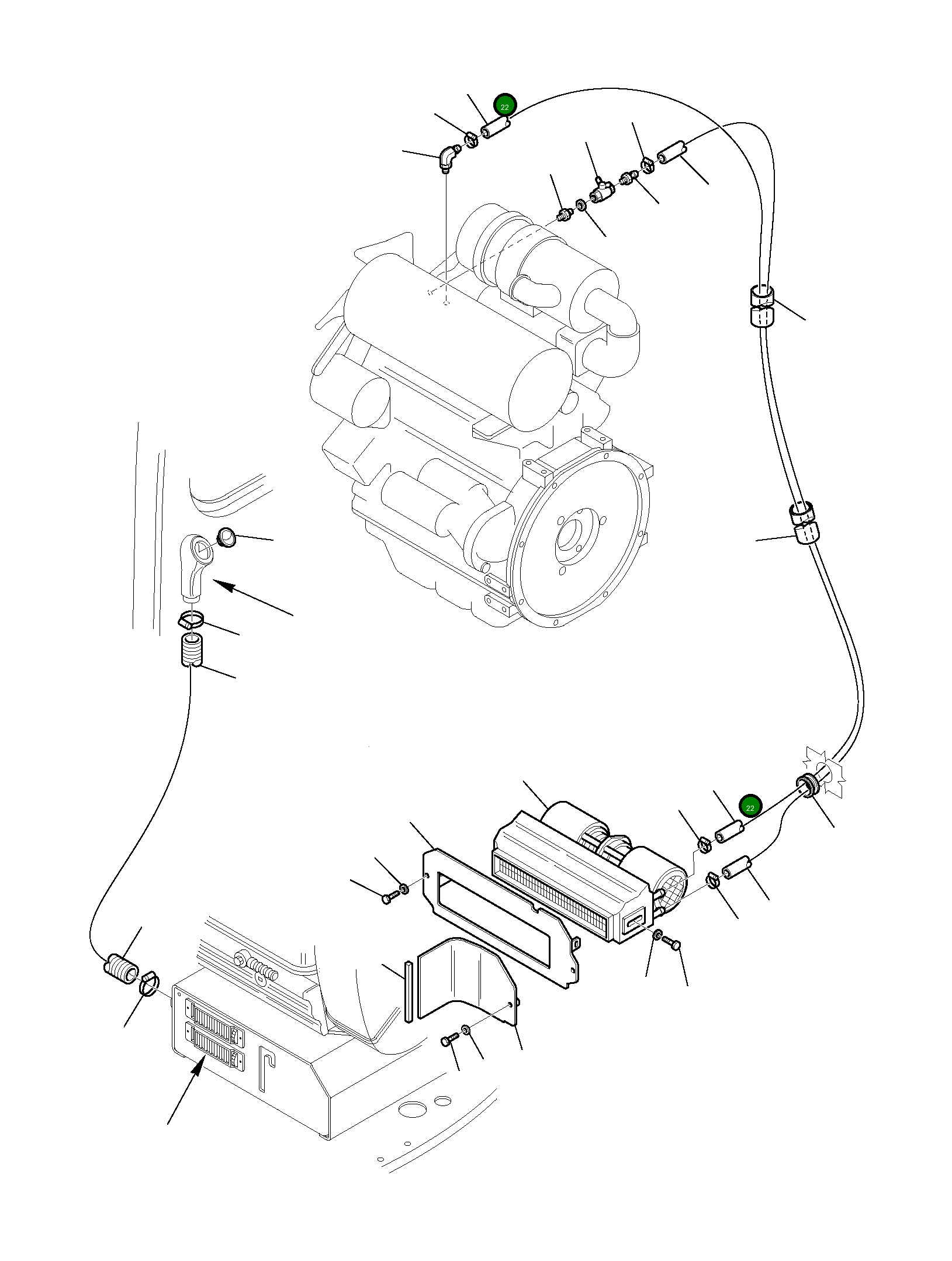 22

22