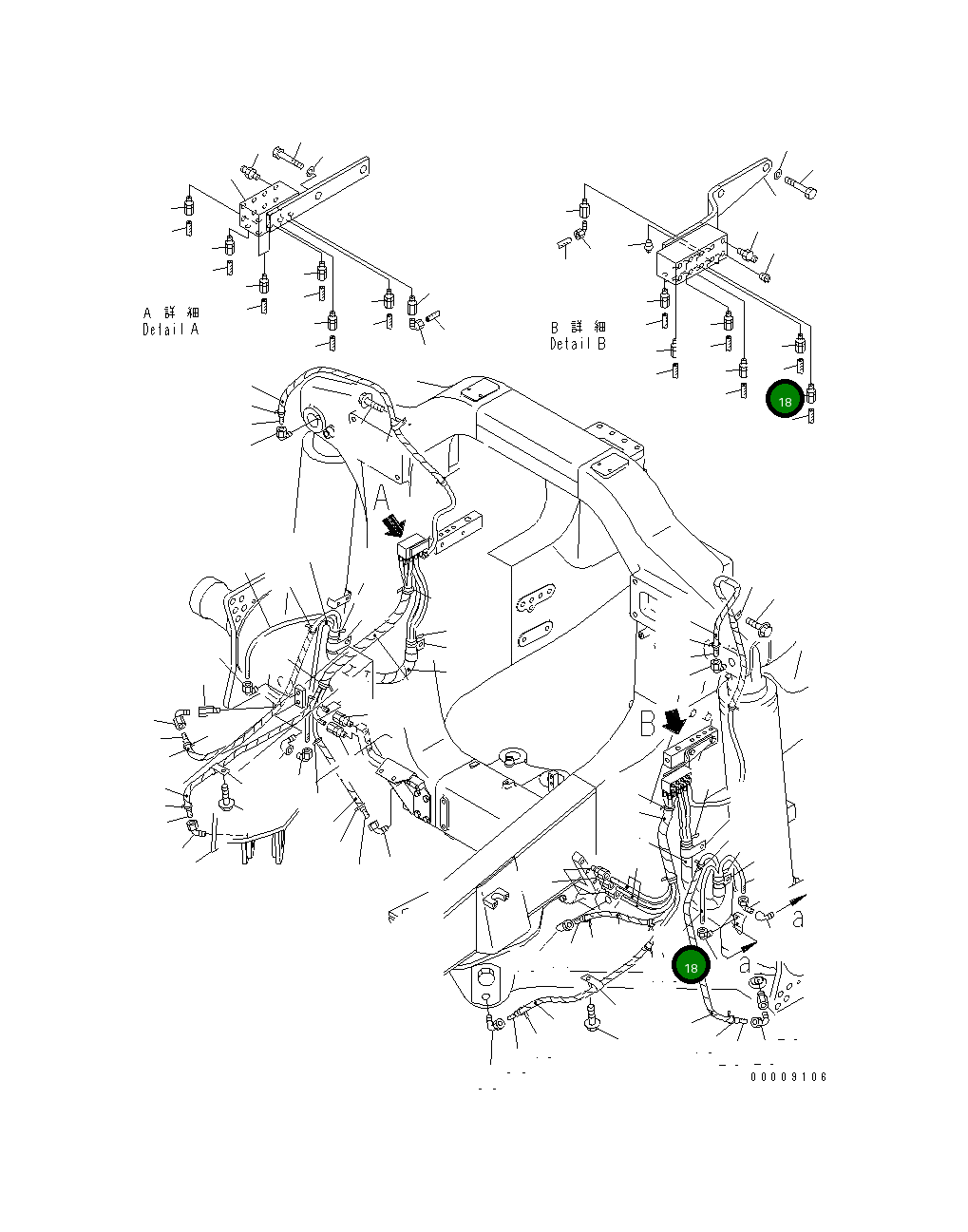 A 詳 細
Detail A

B 詳 細
Detail B

18

A

B

a

a

18

00009106