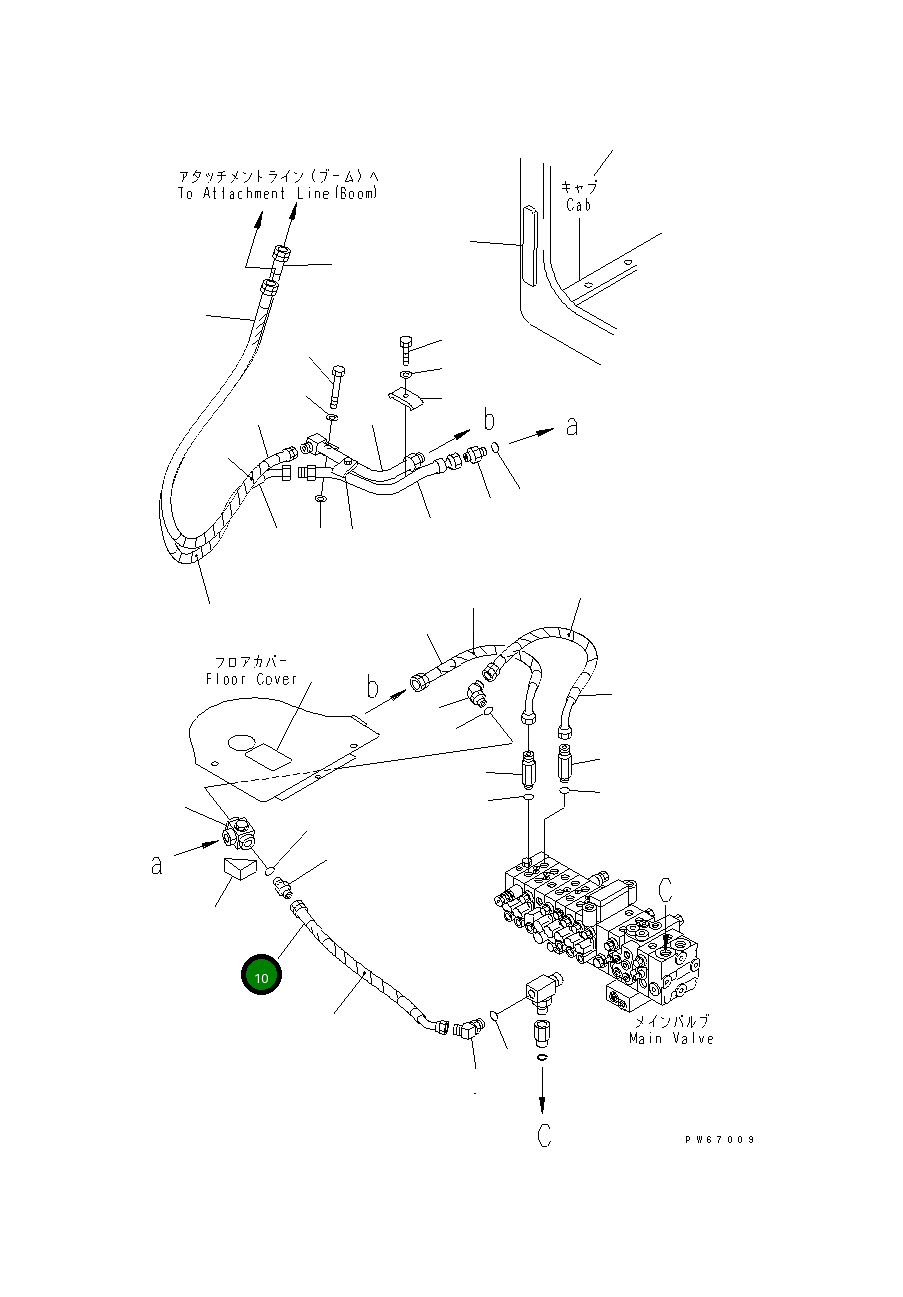 アタッチメントライン（ブーム）へ
To Attachment Line(Boom)

キャブ
Cab

b
a

フロアカバー
Floor Cover

b

a

C

10

メインバルブ
Main Valve

C

PW67009