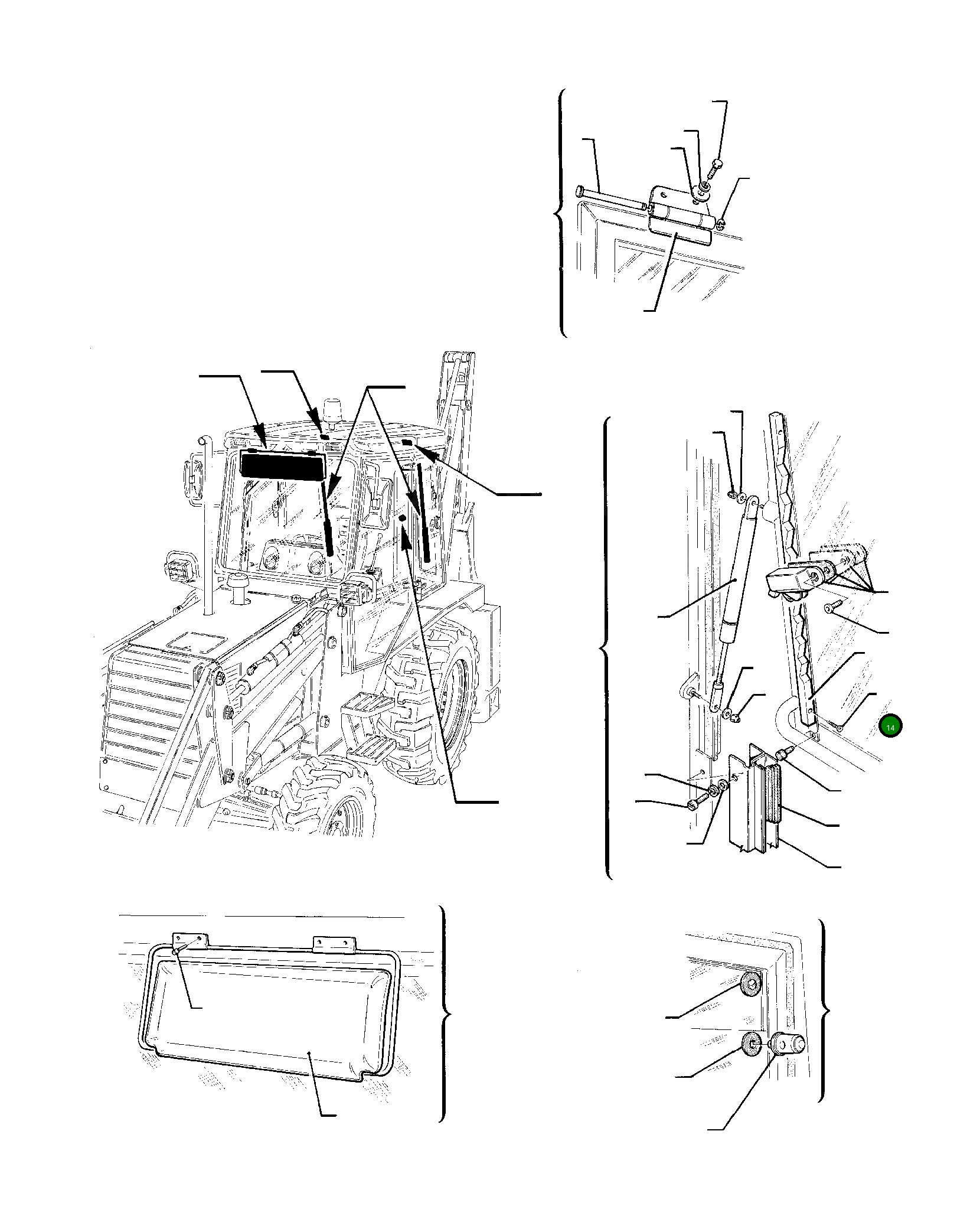 14