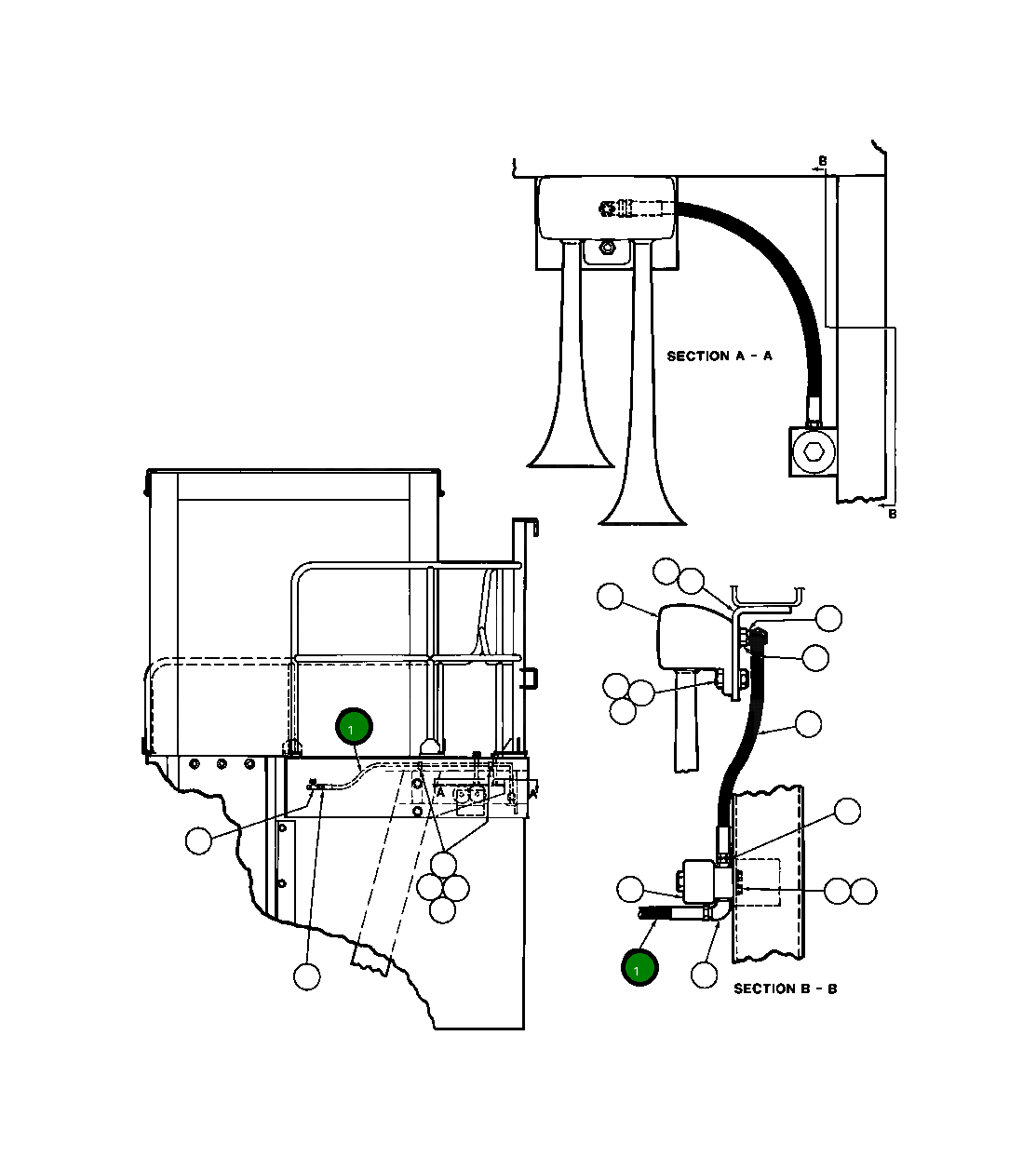 B

SECTION A - A

B

1

A

A

1

SECTION B - B