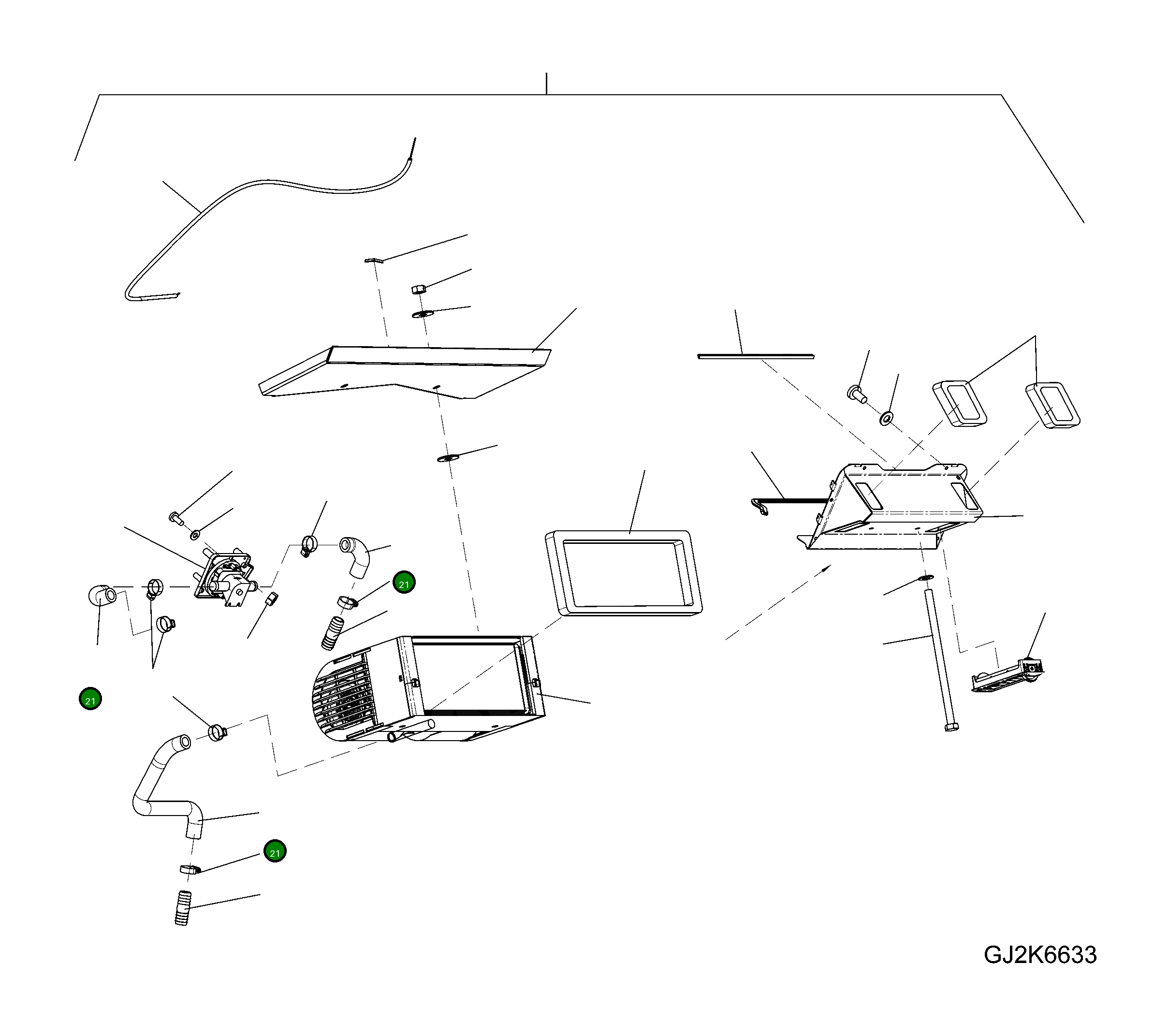 21

21

21

GJ2K6633