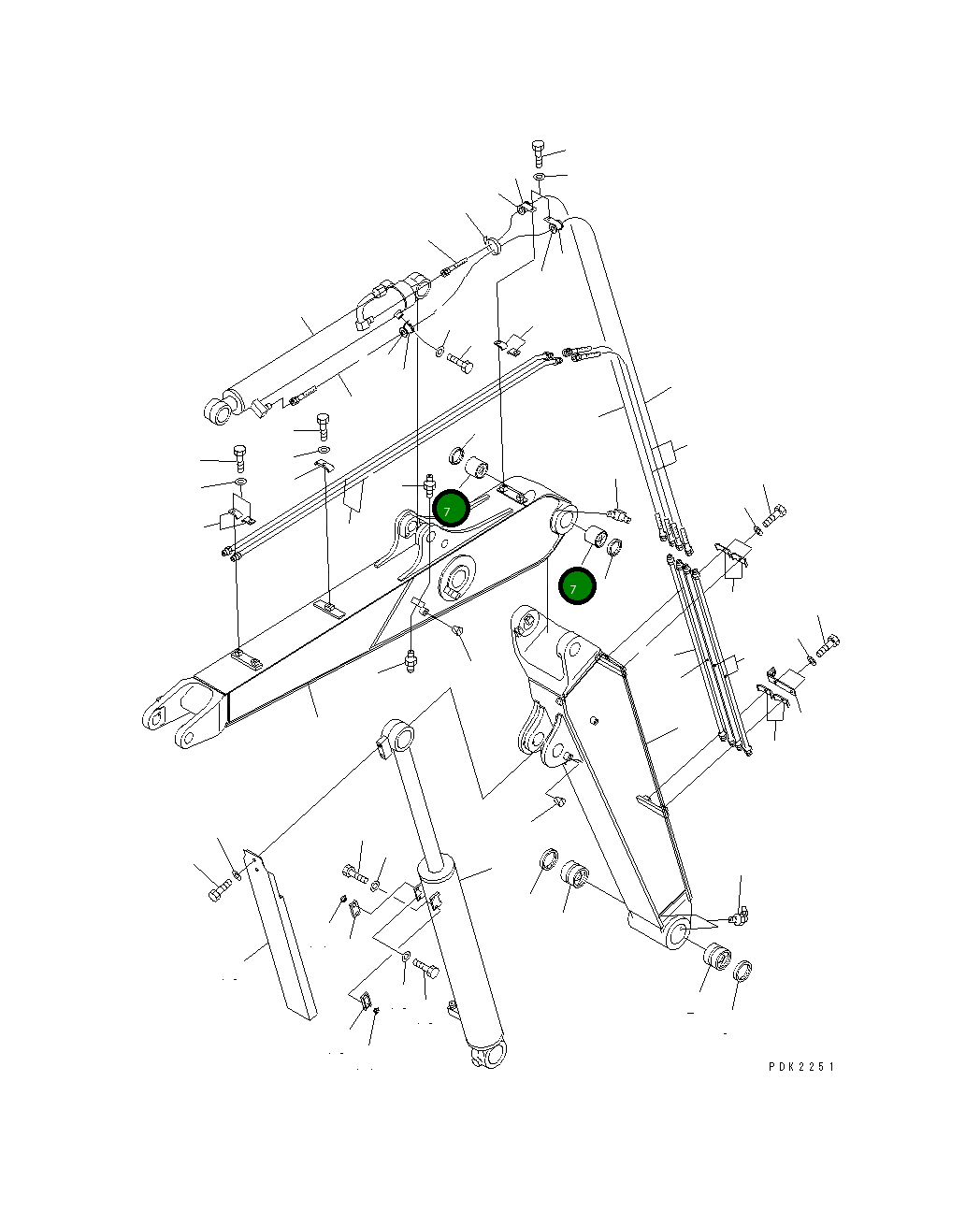 7

7

PDK2251