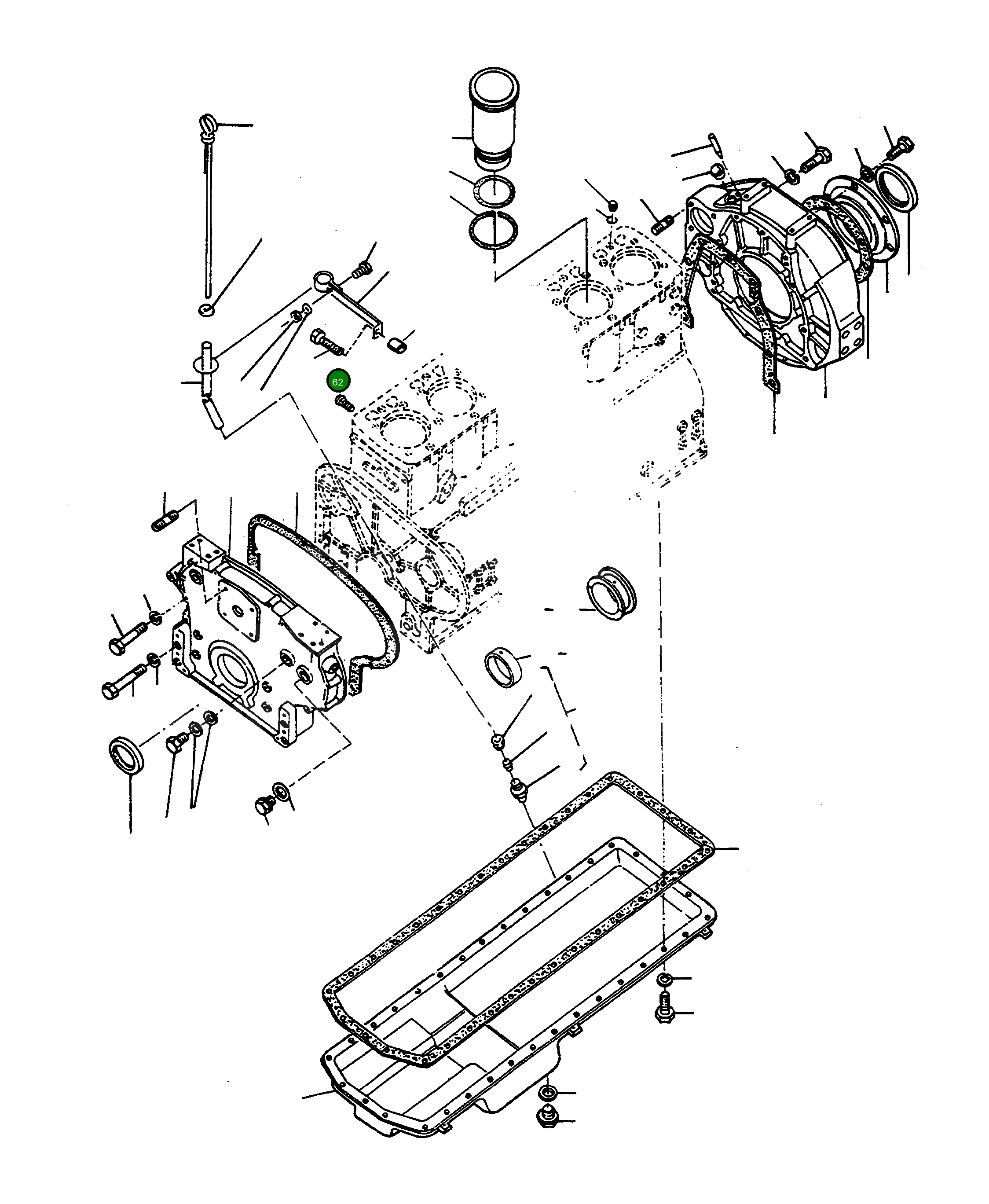 62