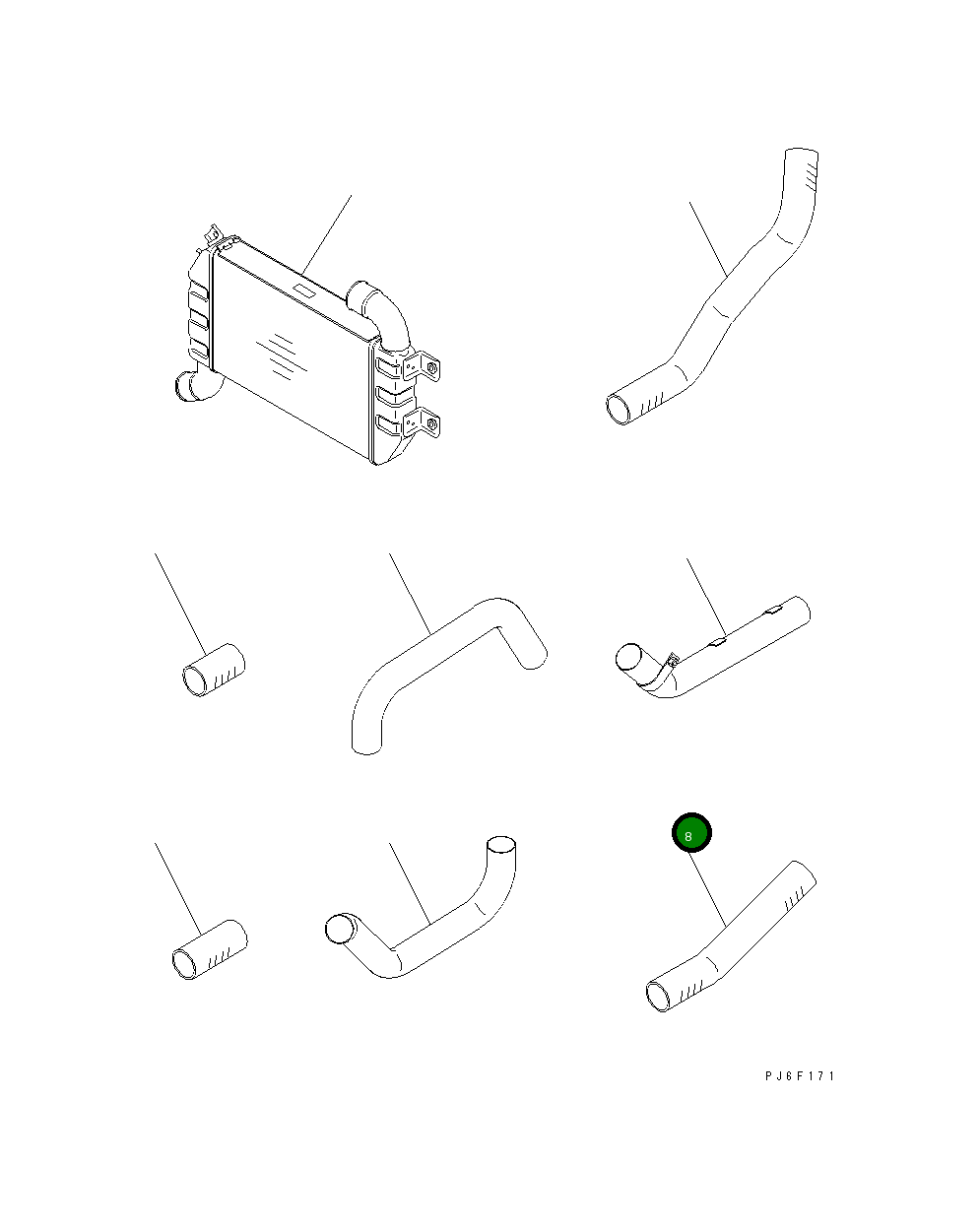 8

PJ6F171