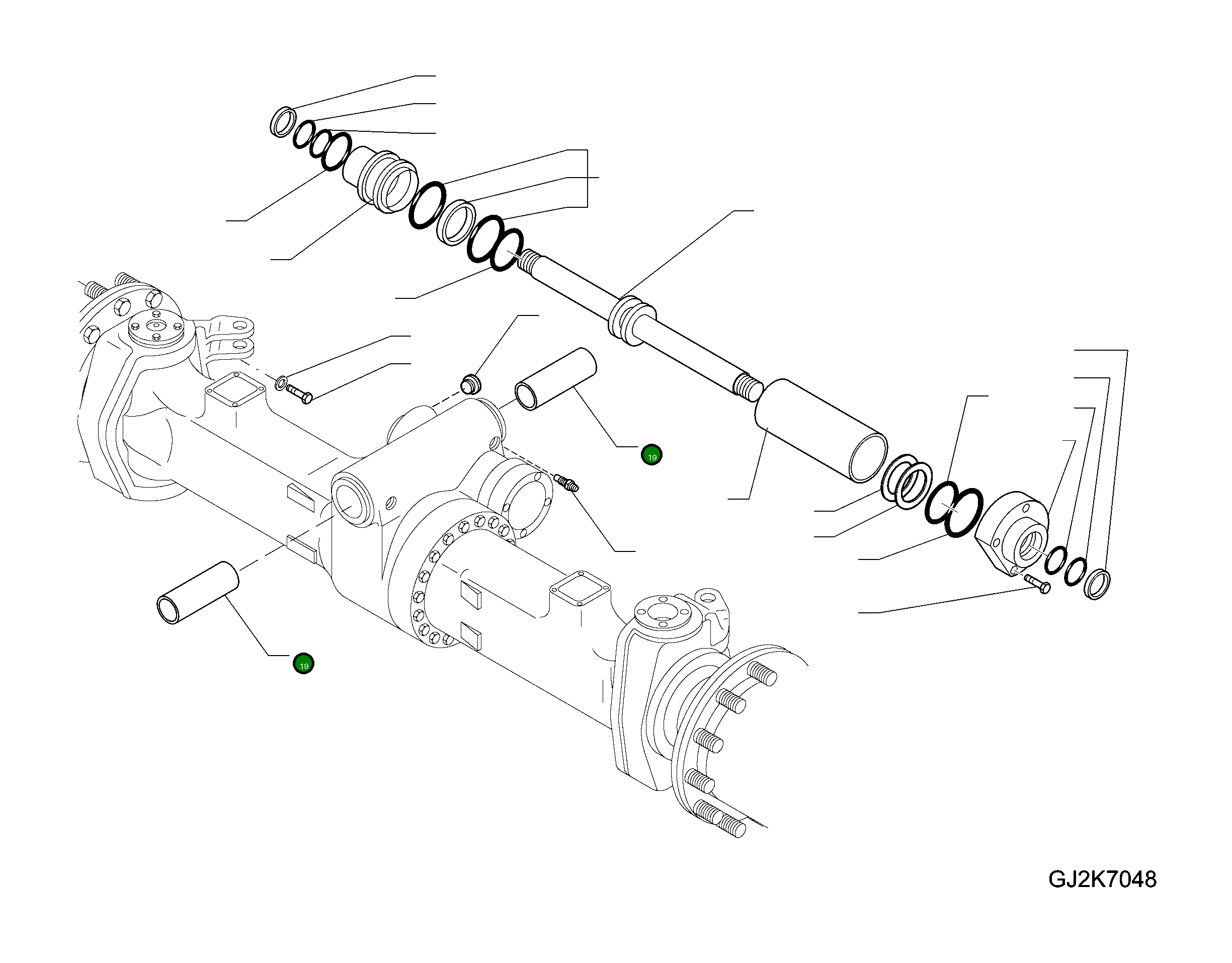 19

19

GJ2K7048