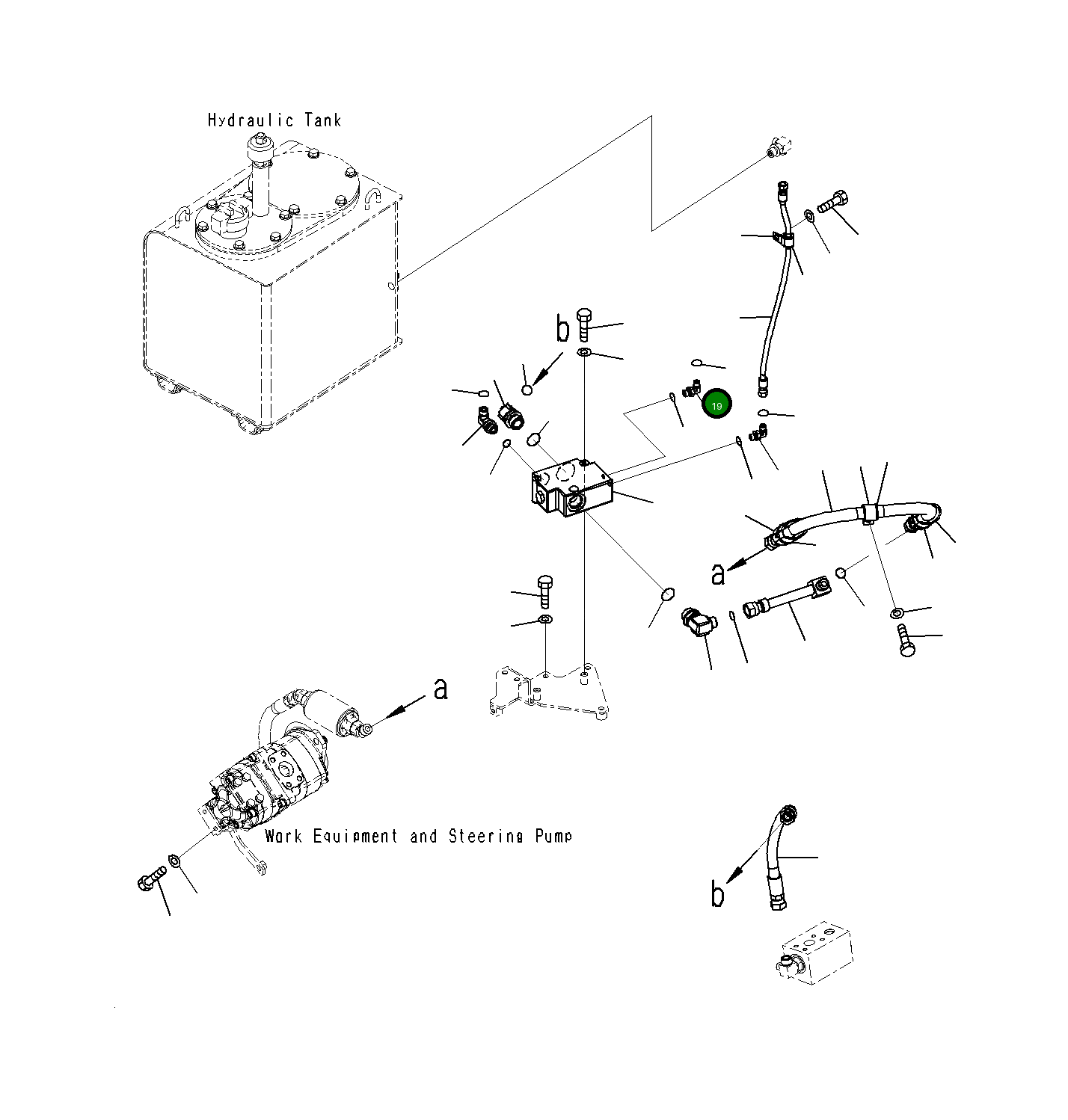 Hydraulic Tank

b

19

a

a

Work Equipment and Steering Pump

b