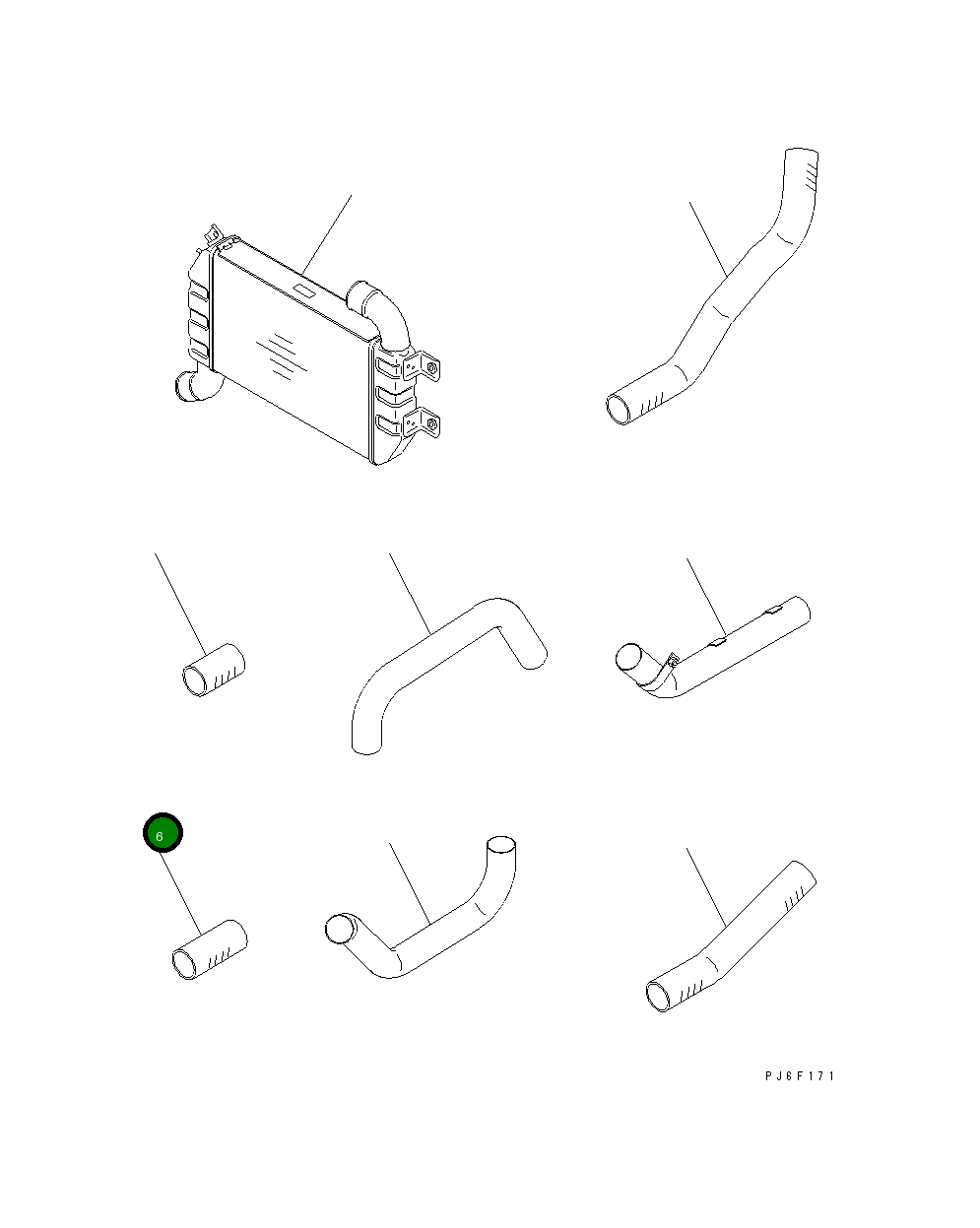 6

PJ6F171