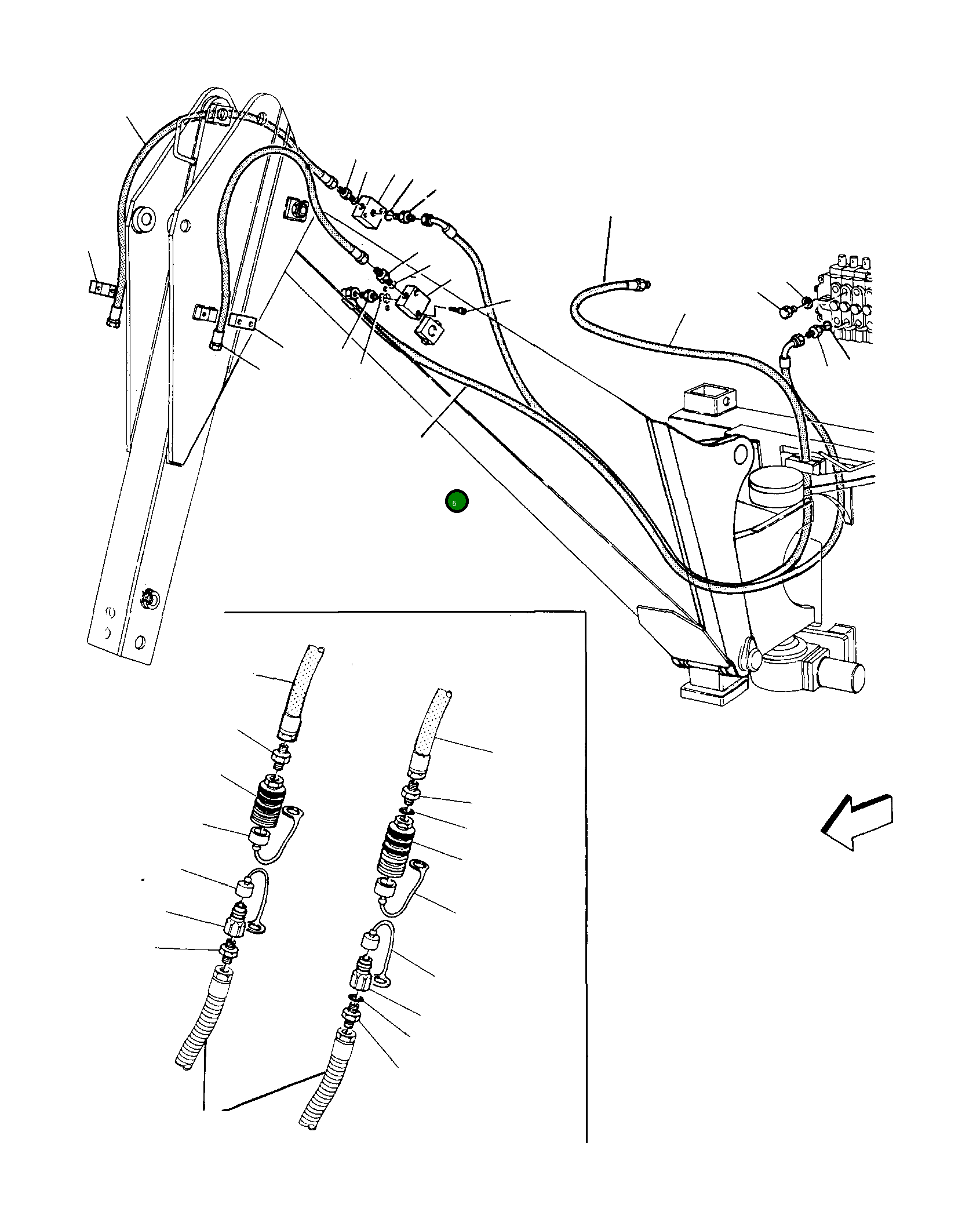 5