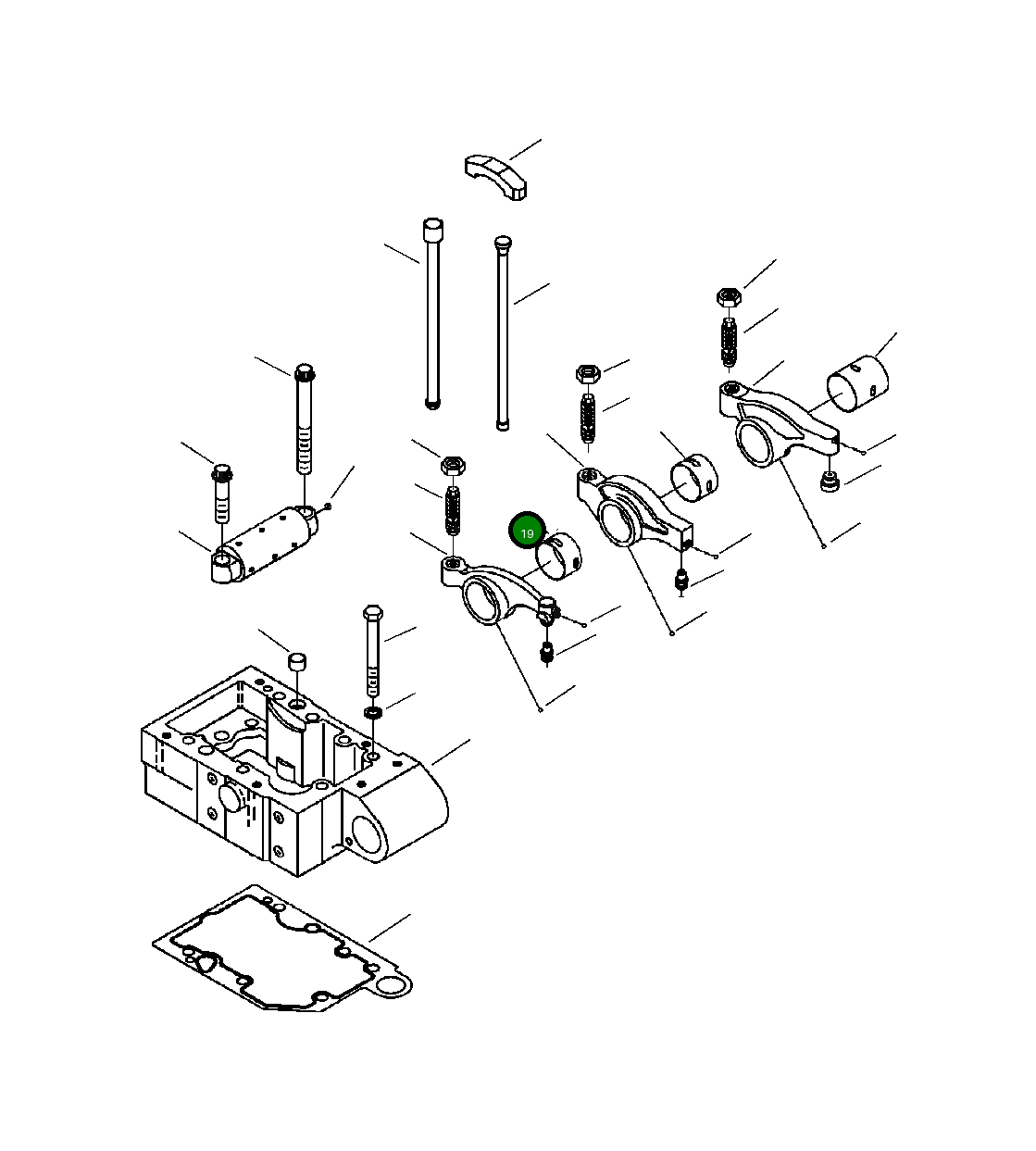 19