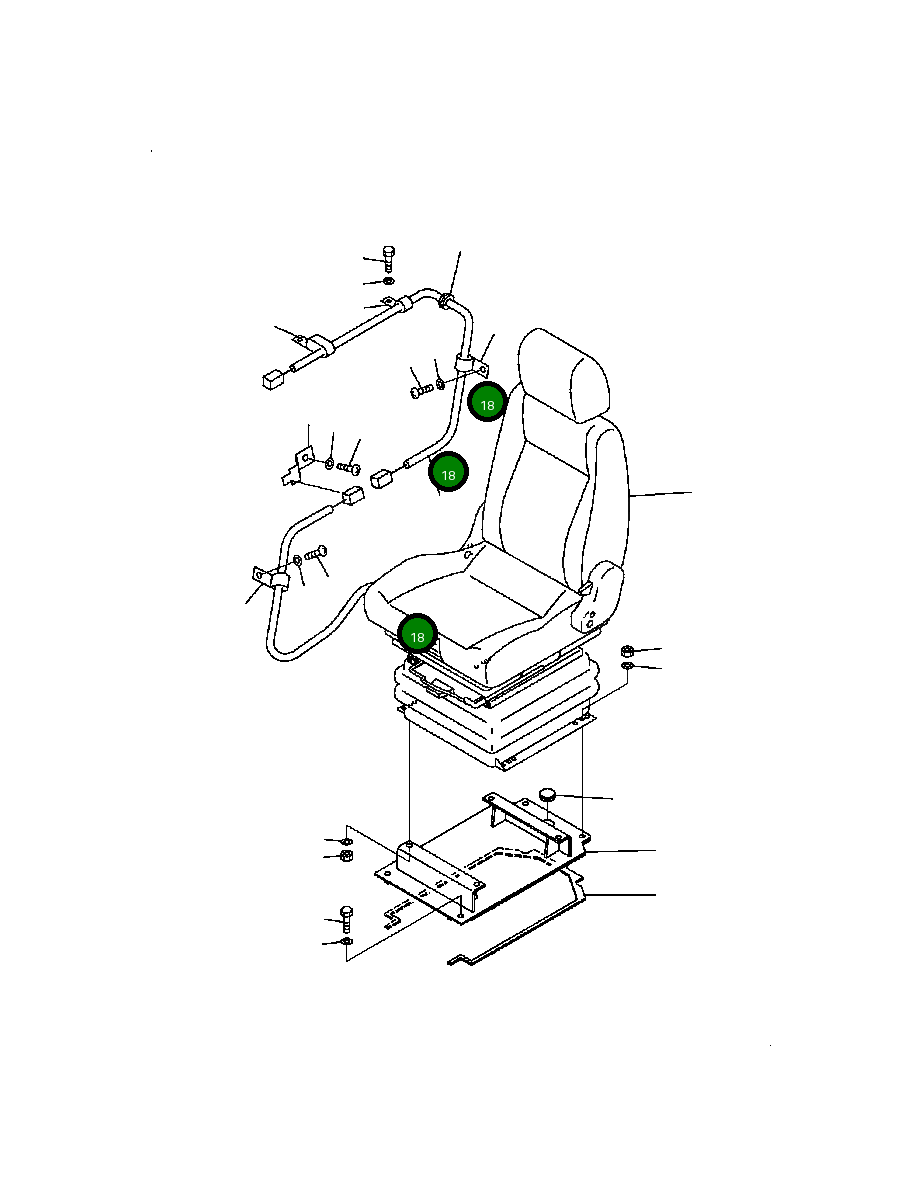 18

18

18