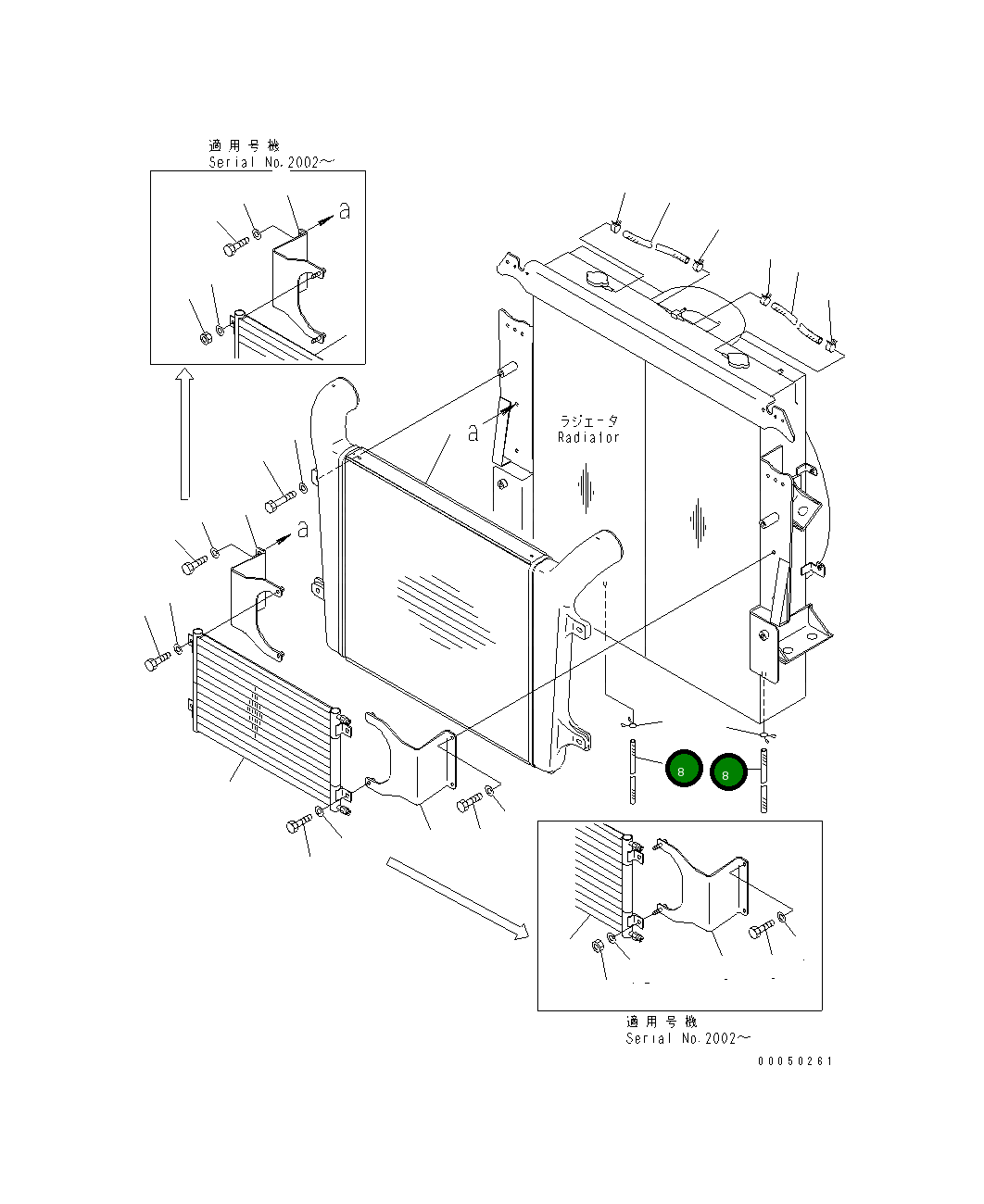 適用号機
Serial No.2002~

a

a

ラジエータ
Radiator

a

8

8

適用号機
Serial No.2002~

00050261