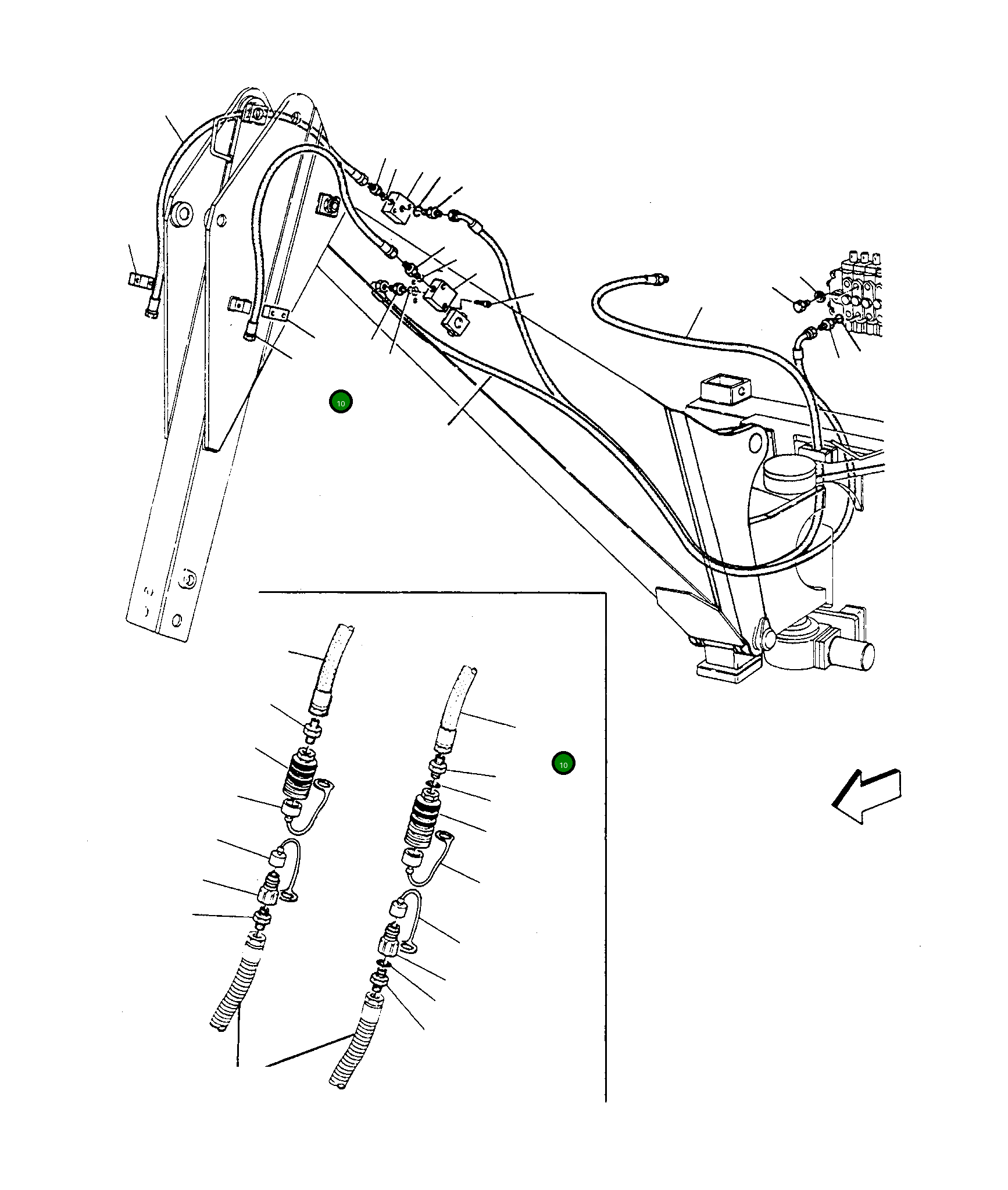 10

10