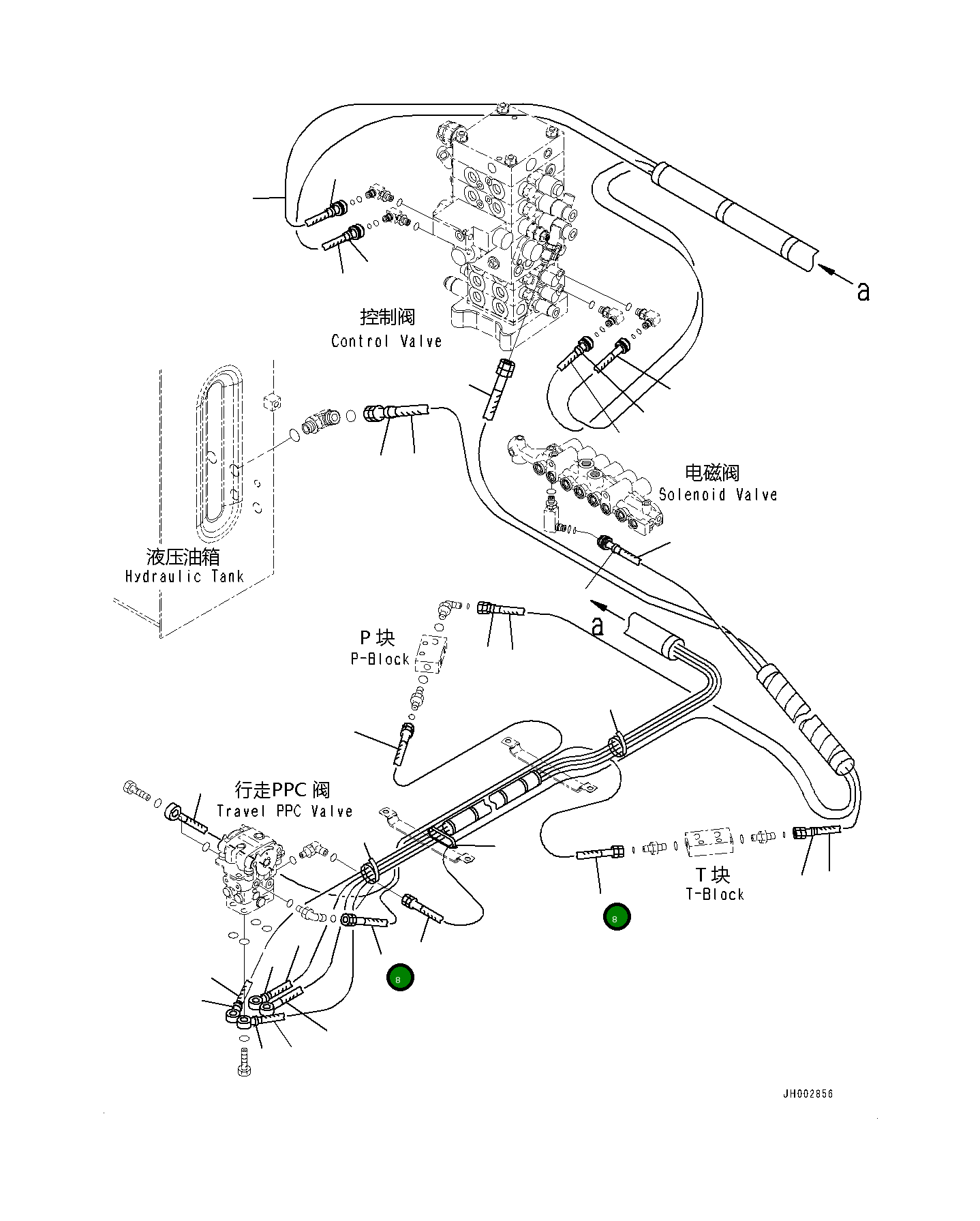 a

控制阀
Control Valve

电磁阀
Solenoid Valve

液压油箱
Hydraulic Tank

a

P 块
P-Block

行走PPC 阀
Travel PPC Valve

T 块
T-Block

8

8

JH002856