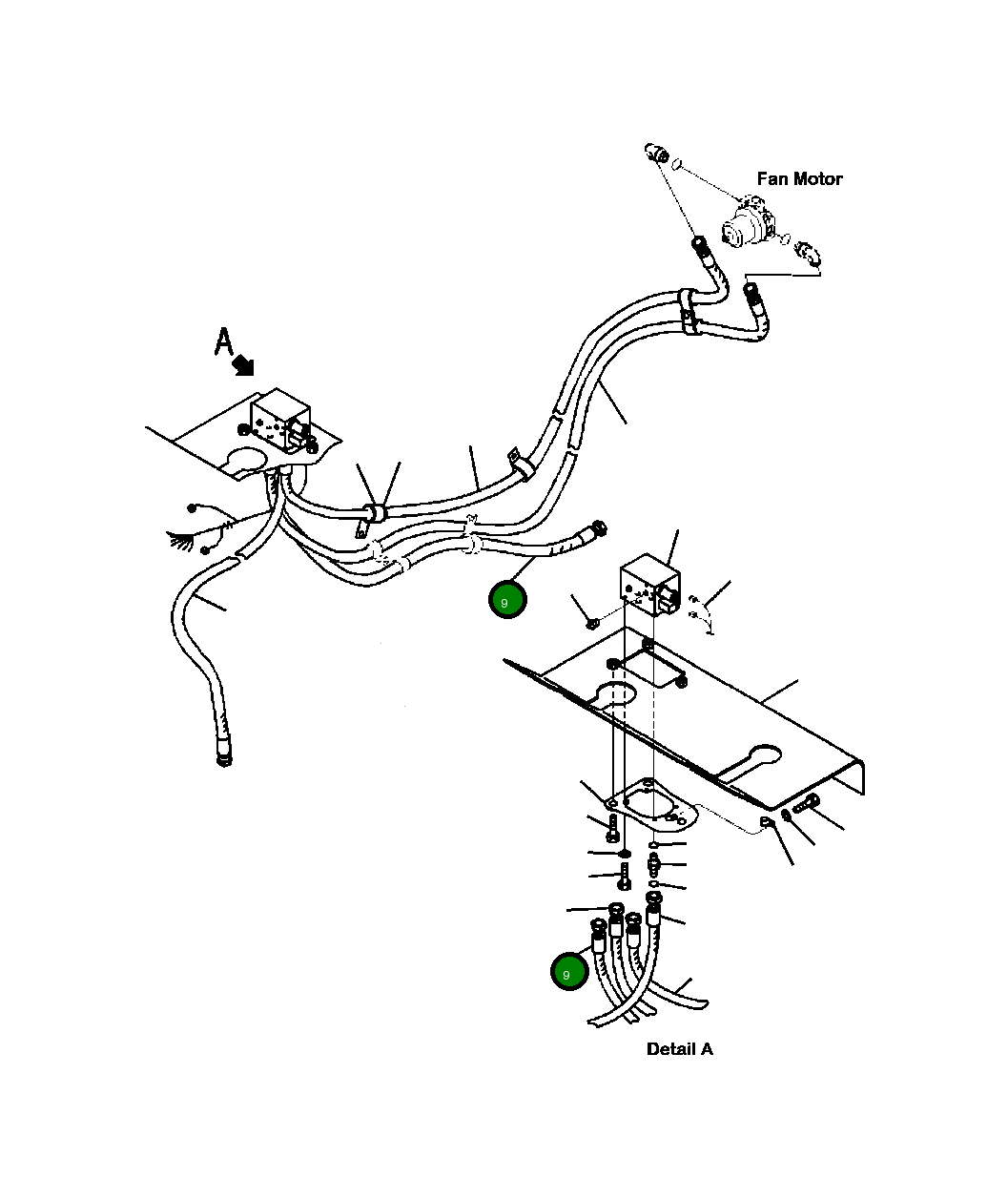 Fan Motor

A

9

9

Detail A