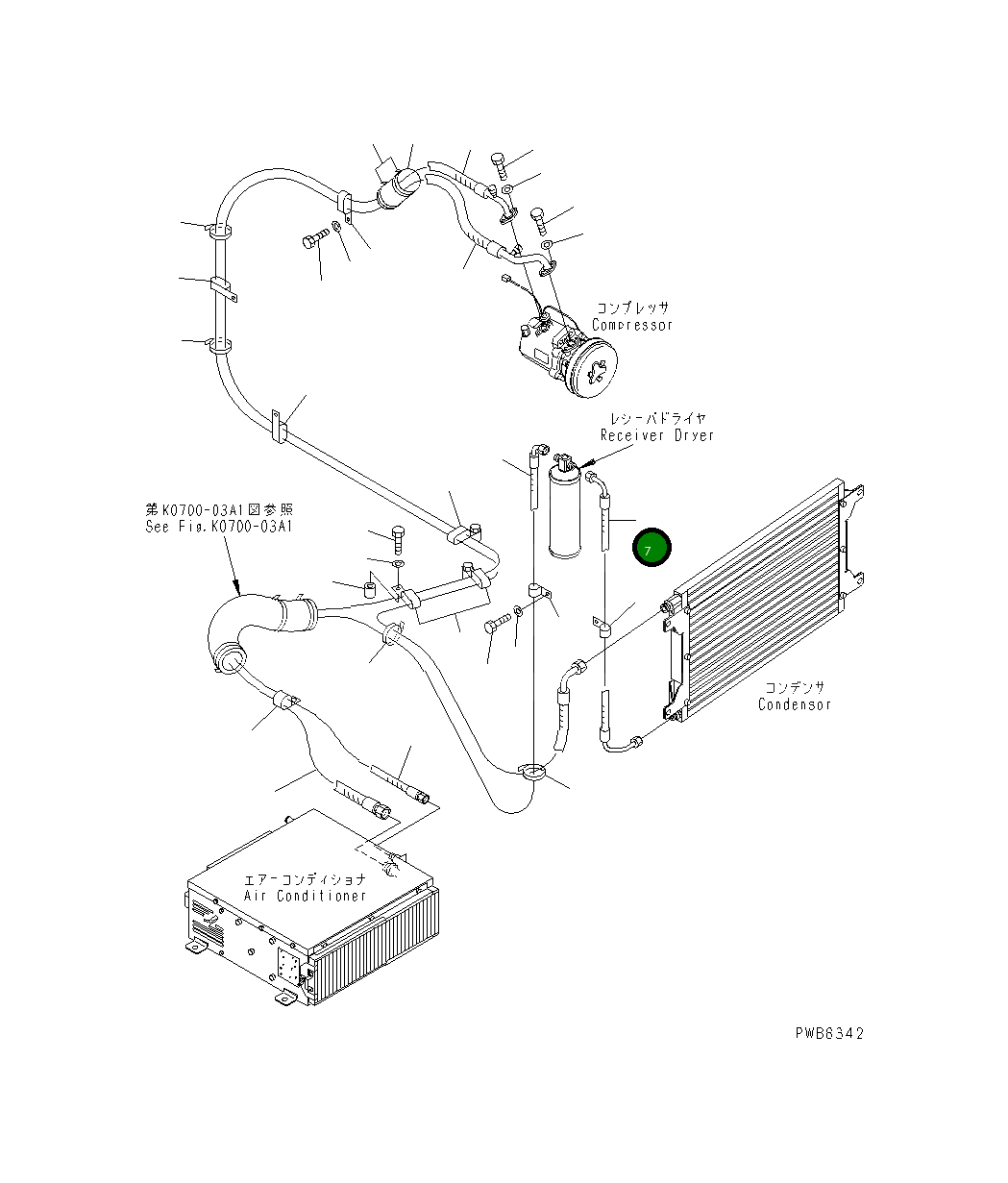 コンプレッサ
Compressor

レシーバドライヤ
Receiver Dryer

第K0700-03A1図参照
See Fig.K0700-03A1

7

コンデンサ
Condensor

エアーコンディショナ
Air Conditioner

PWB6342