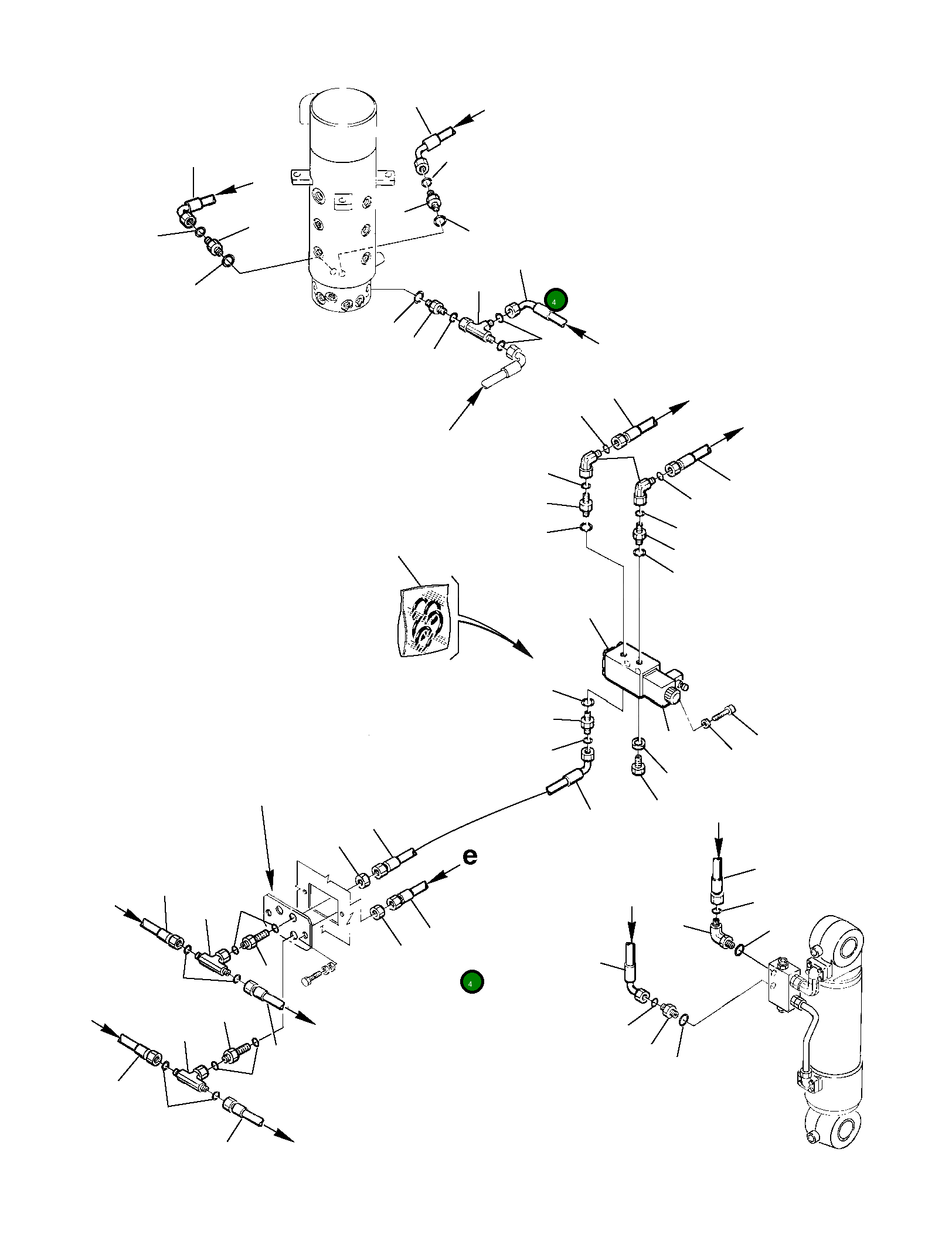 4

e

4