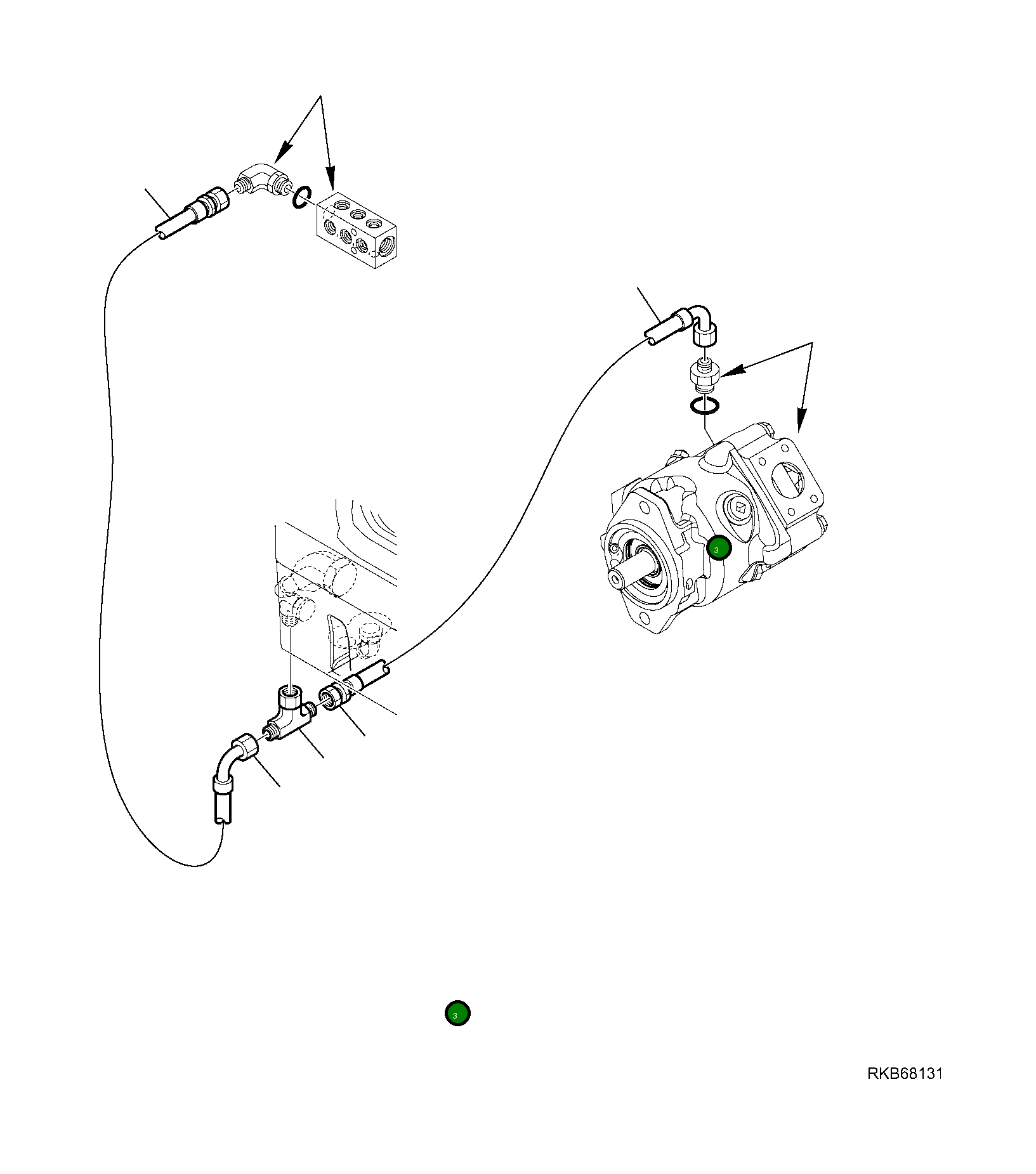 3

3

RKB68131