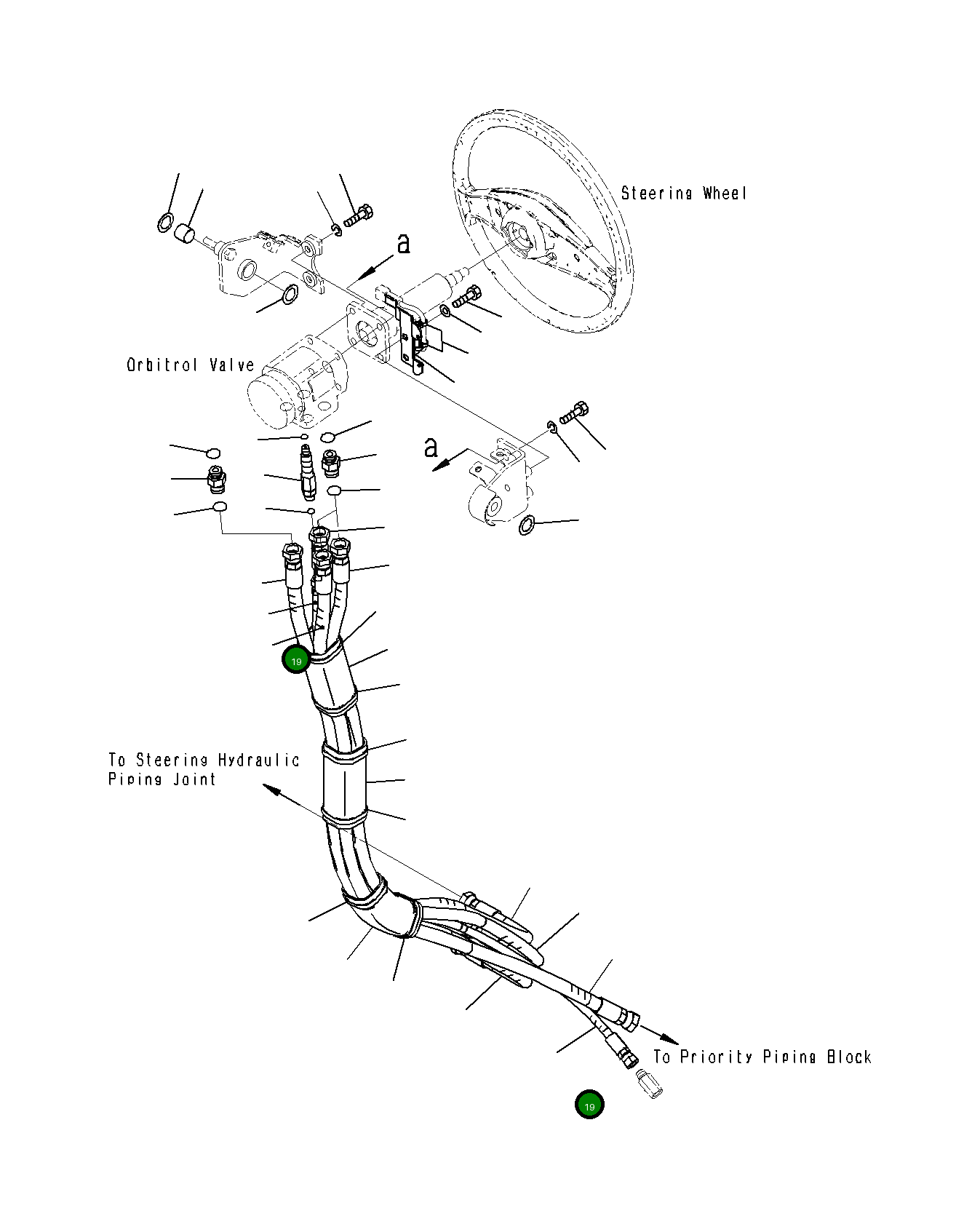 Steering Wheel

a

Orbitrol Valve

a

19

To Steering Hydraulic Piping Joint

To Priority Piping Block

19