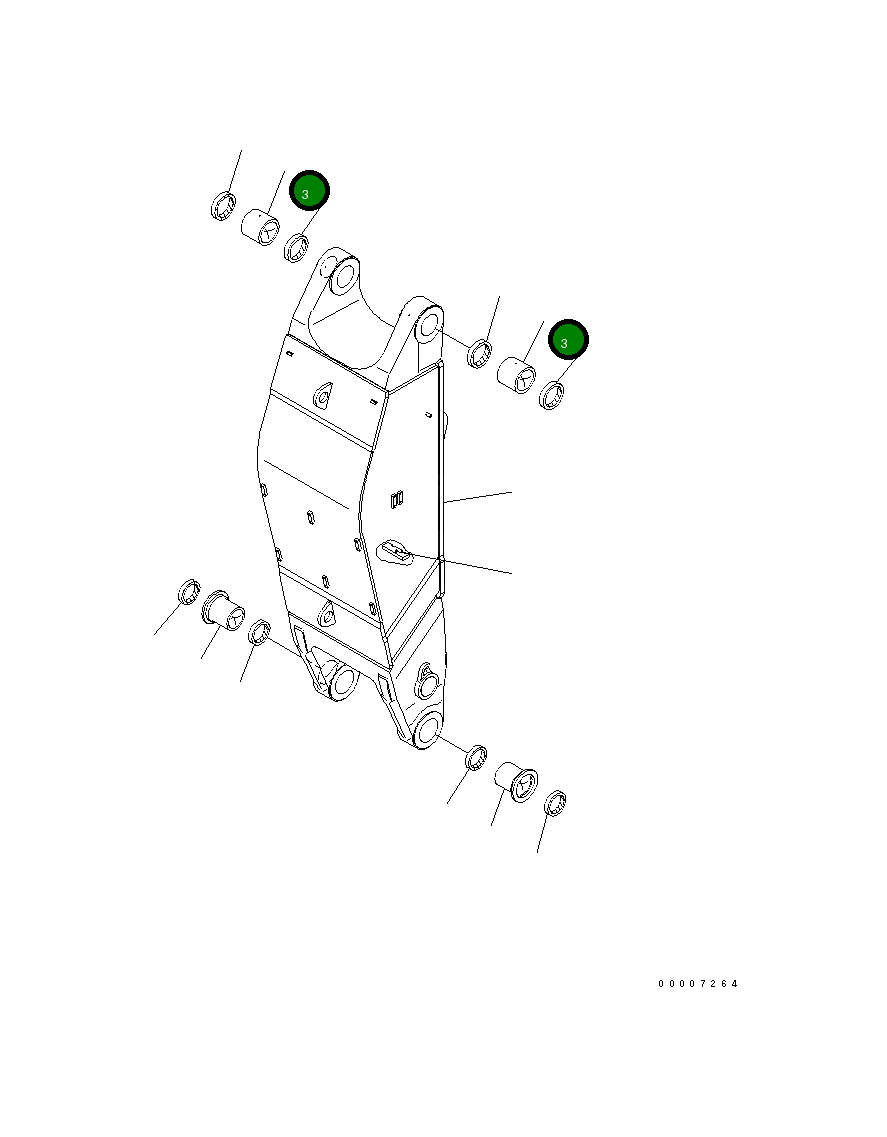 3

3

00007264