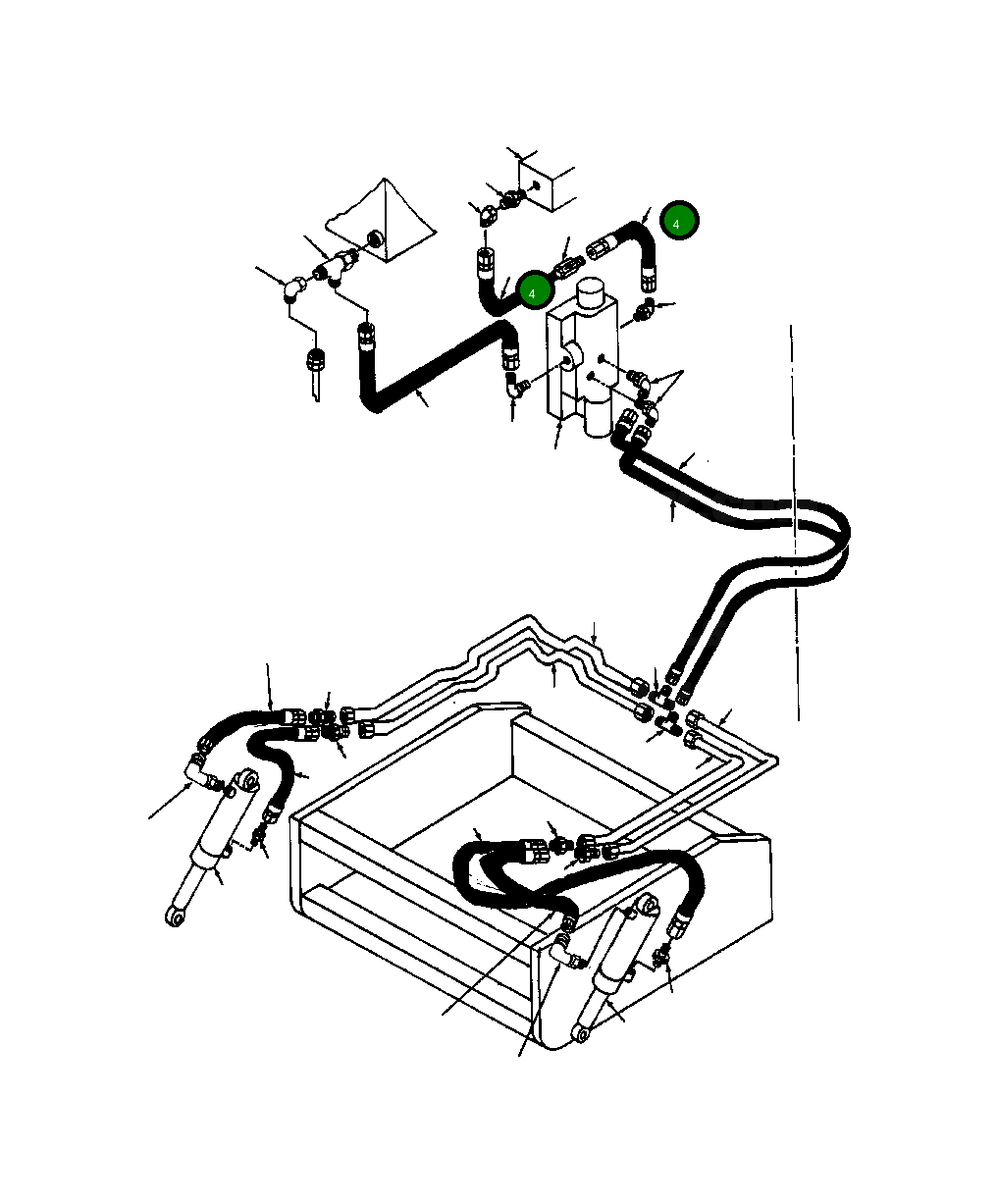 4
4