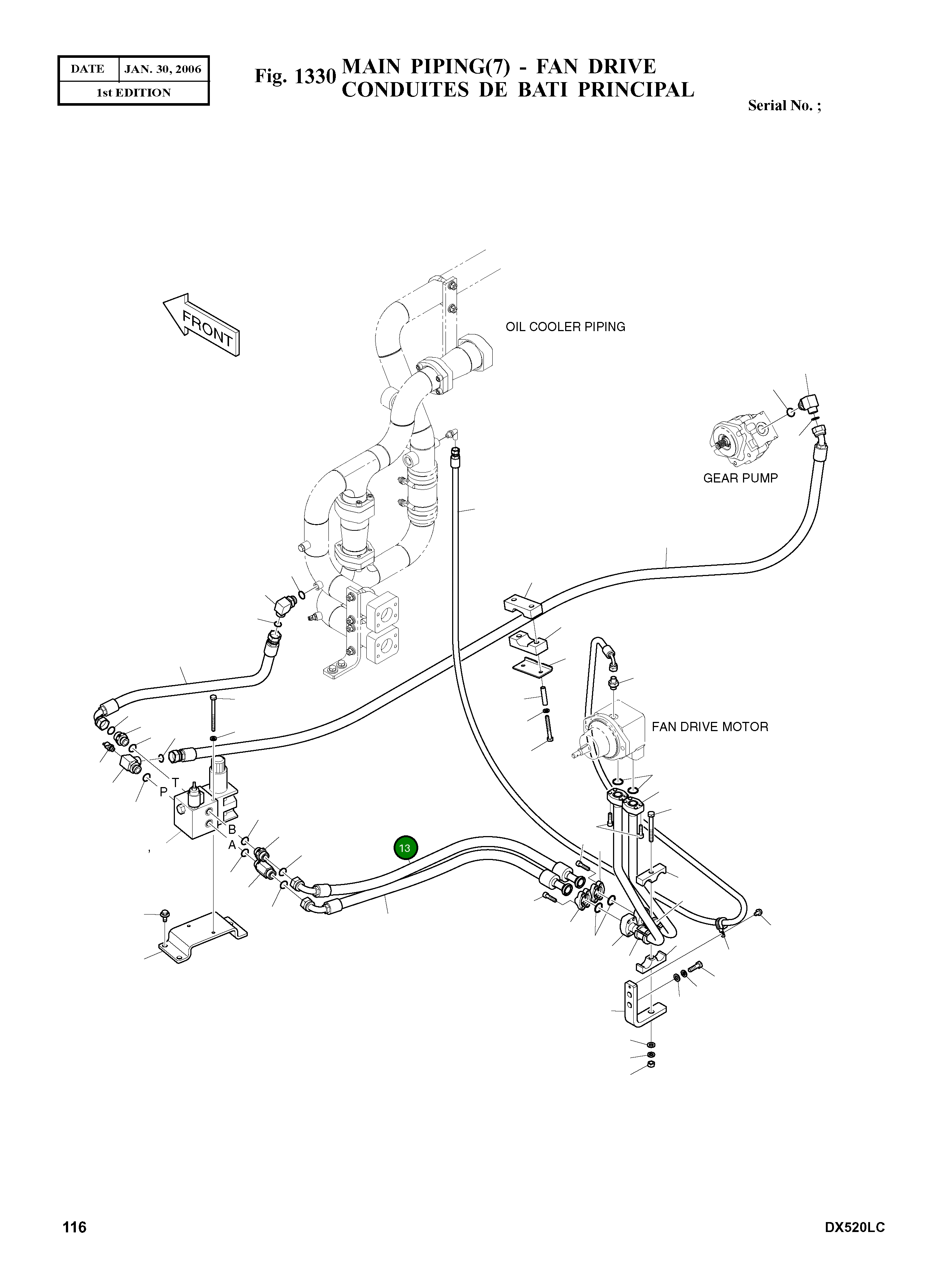 | DATE | JAN. 30, 2006 |
|---|---|
| 1st EDITION | |

Fig. 1330 MAIN PIPING(7) - FAN DRIVE
CONDUITES DE BATI PRINCIPAL

Serial No. ;

FRONT

OIL COOLER PIPING

GEAR PUMP

FAN DRIVE MOTOR

P T

B

A

13

116

DX520LC