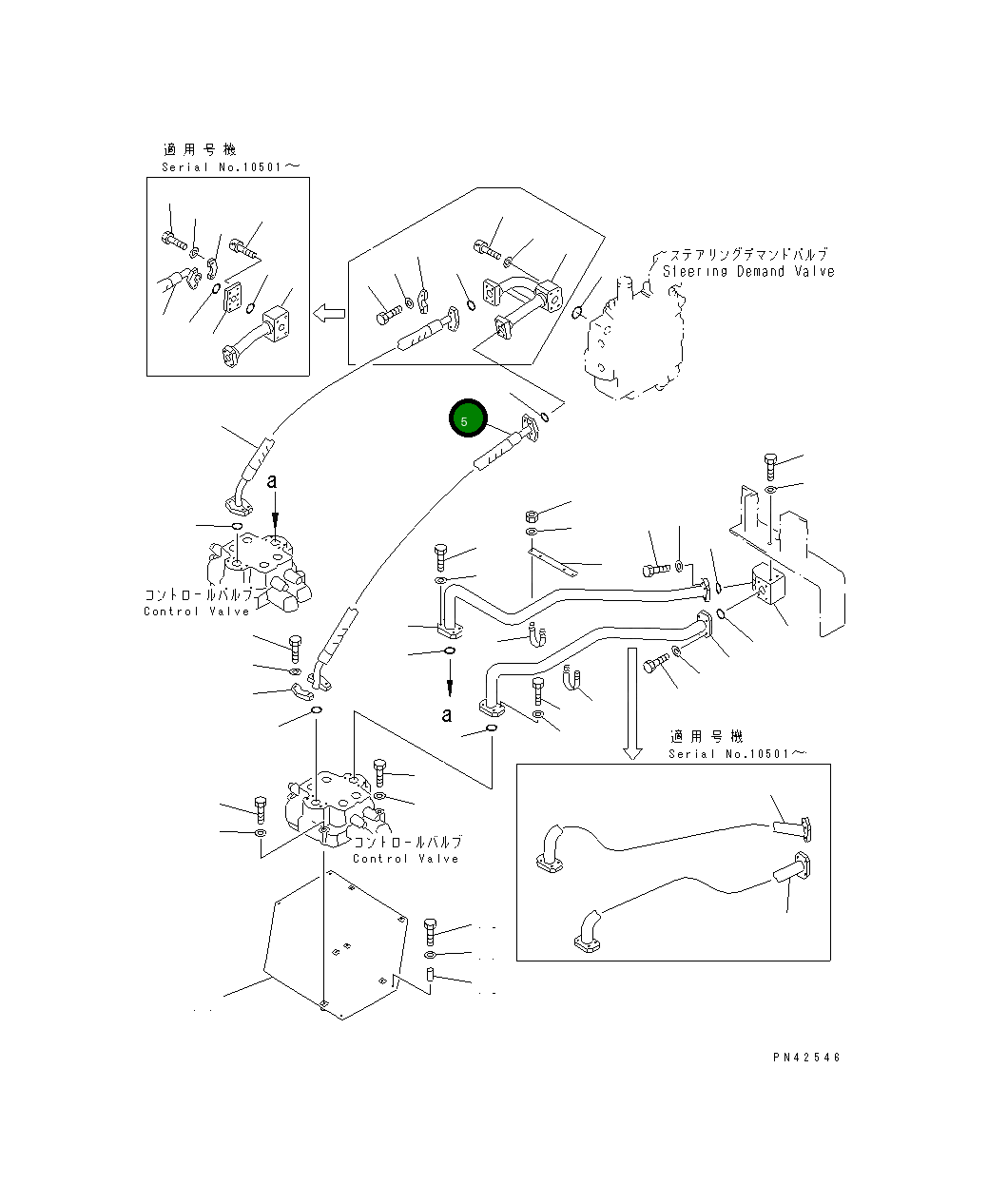 適用号機
Serial No.10501～

ステアリングデマンドバルブ
Steering Demand Valve

5

a

コントロールバルブ
Control Valve

a

適用号機
Serial No.10501～

コントロールバルブ
Control Valve

PN42546