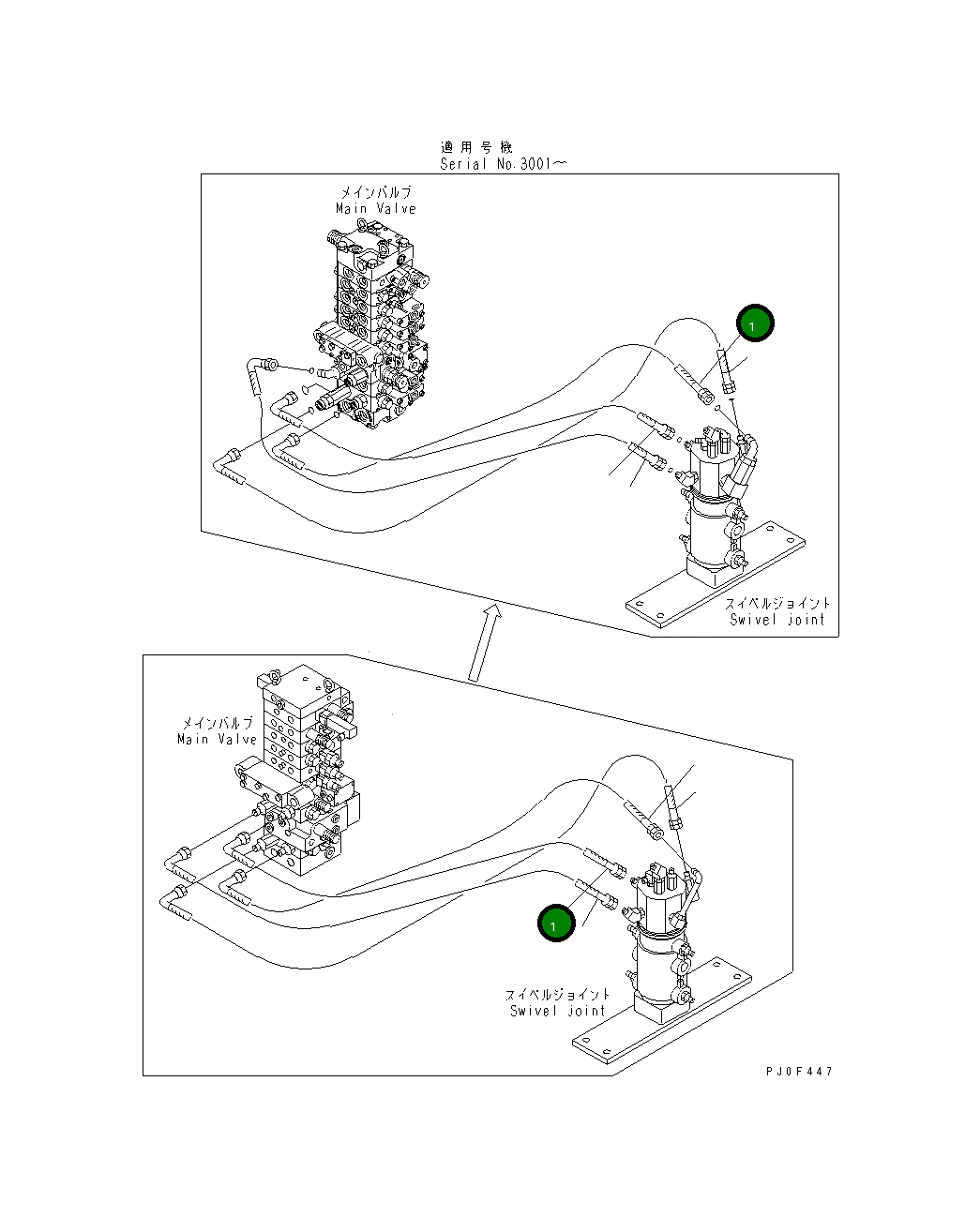 適用号機
Serial No.3001～

メインバルブ
Main Valve

1

スイベルジョイント
Swivel joint

メインバルブ
Main Valve

1

スイベルジョイント
Swivel joint

PJ0F447