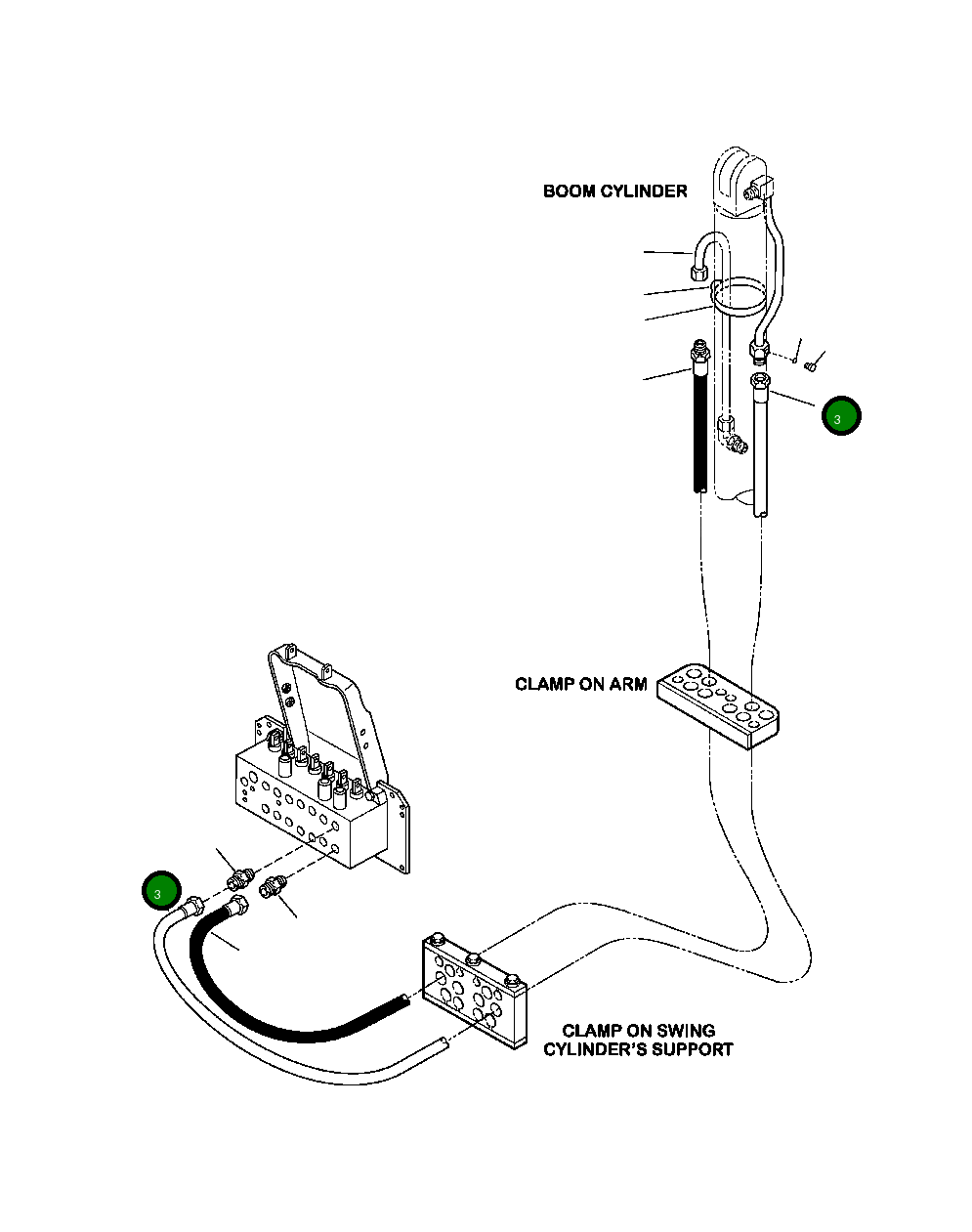 BOOM CYLINDER

3

CLAMP ON ARM

3

CLAMP ON SWING CYLINDER'S SUPPORT