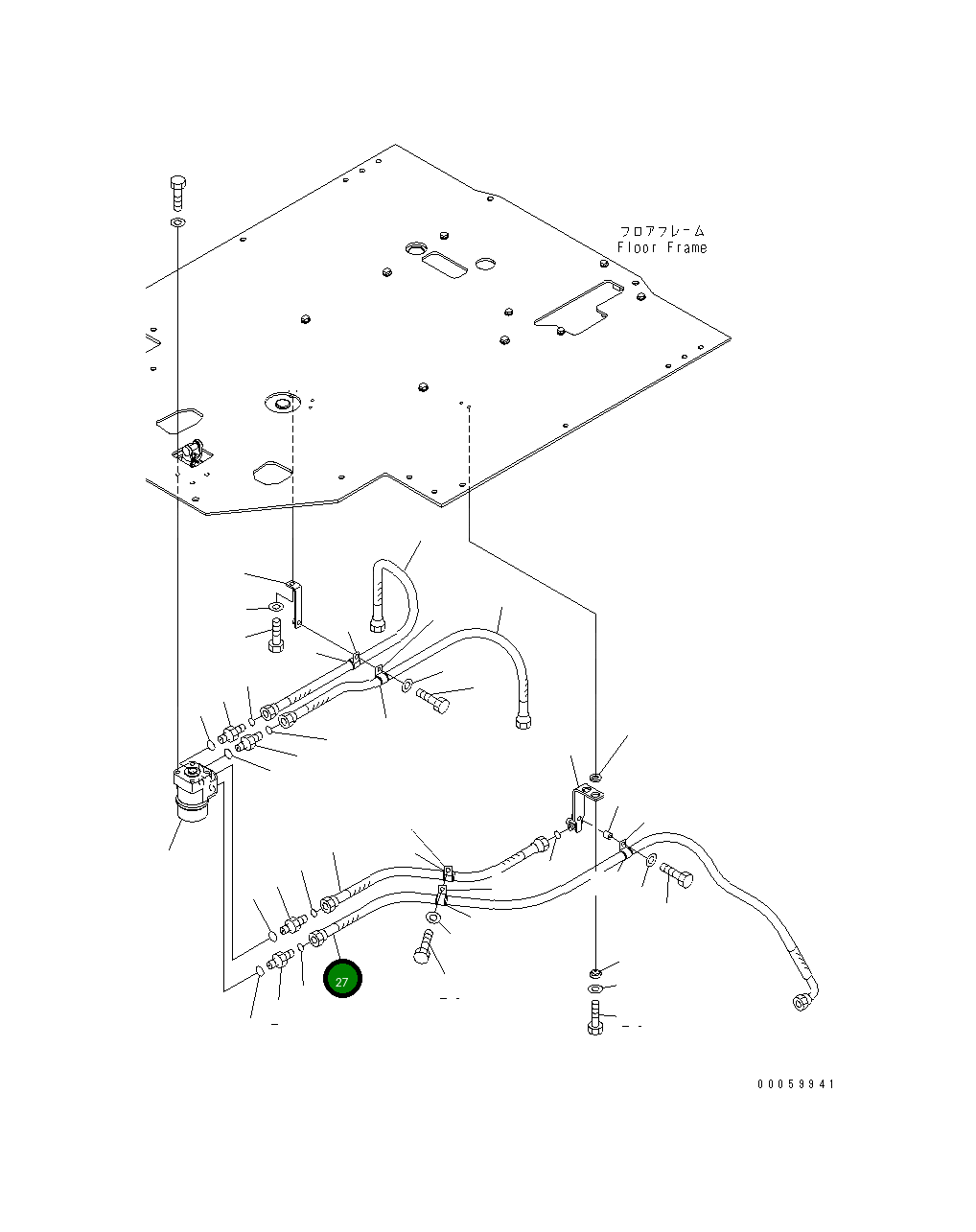 フロアフレーム
Floor Frame

27

00059941