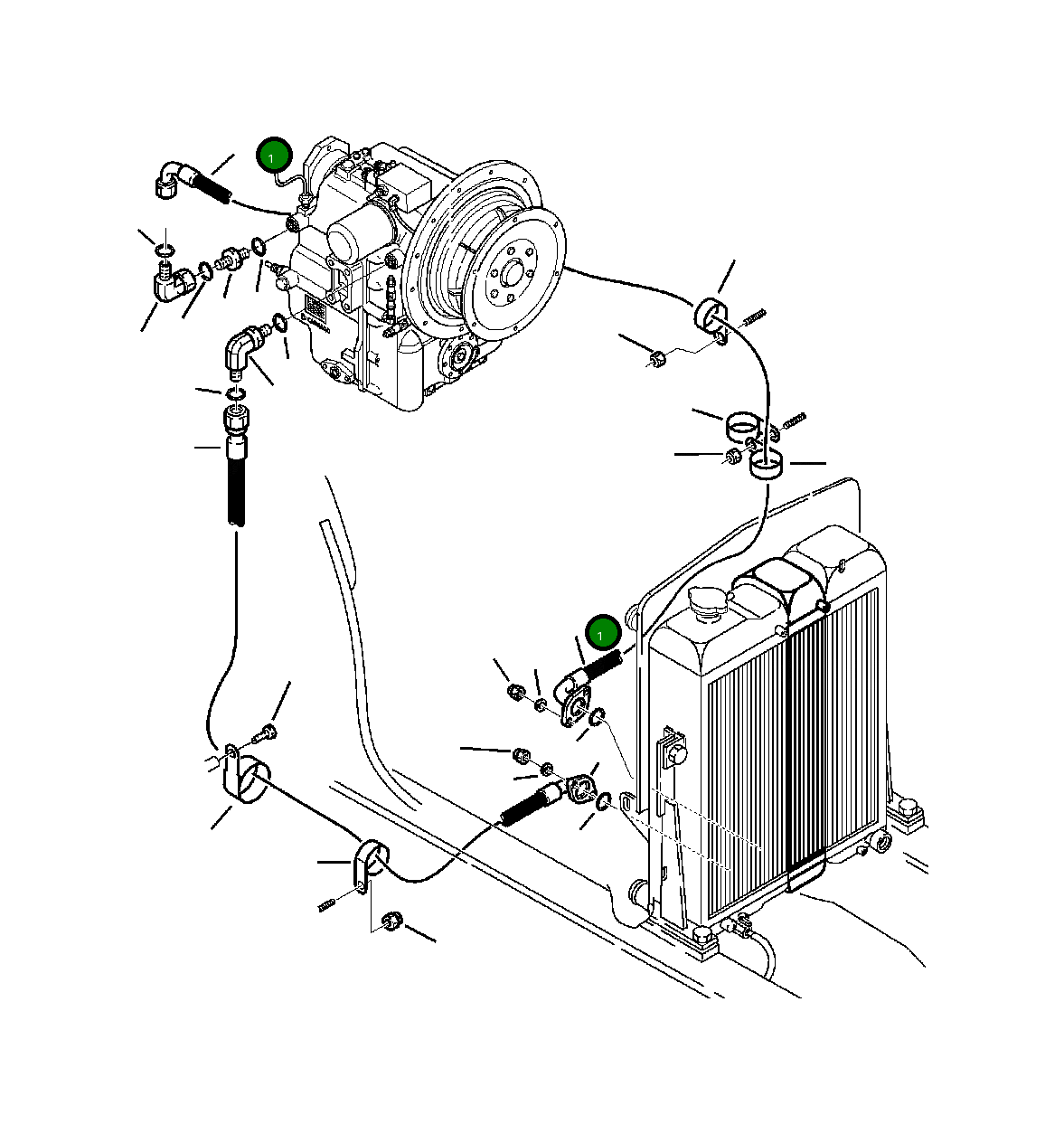 1

1