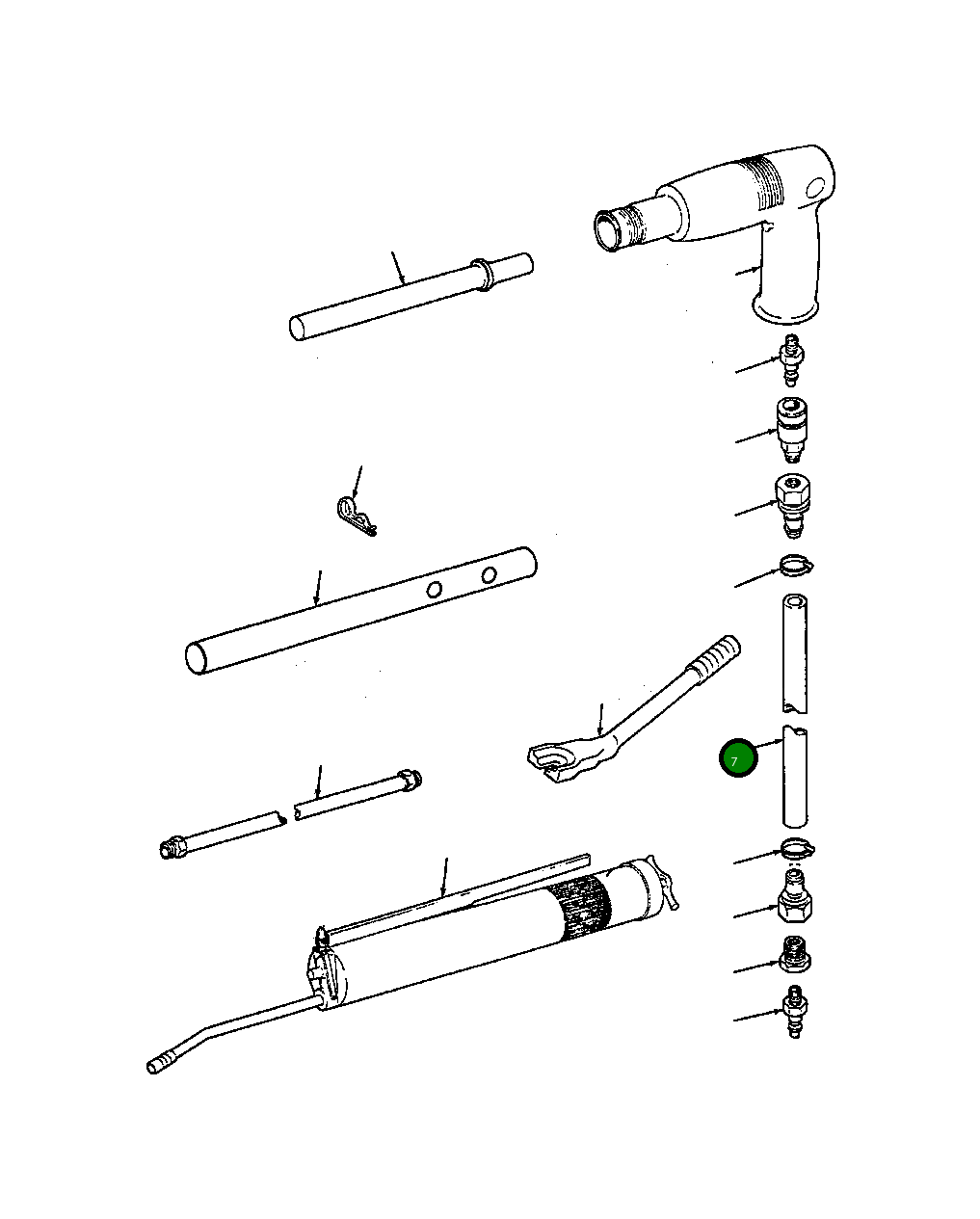 7