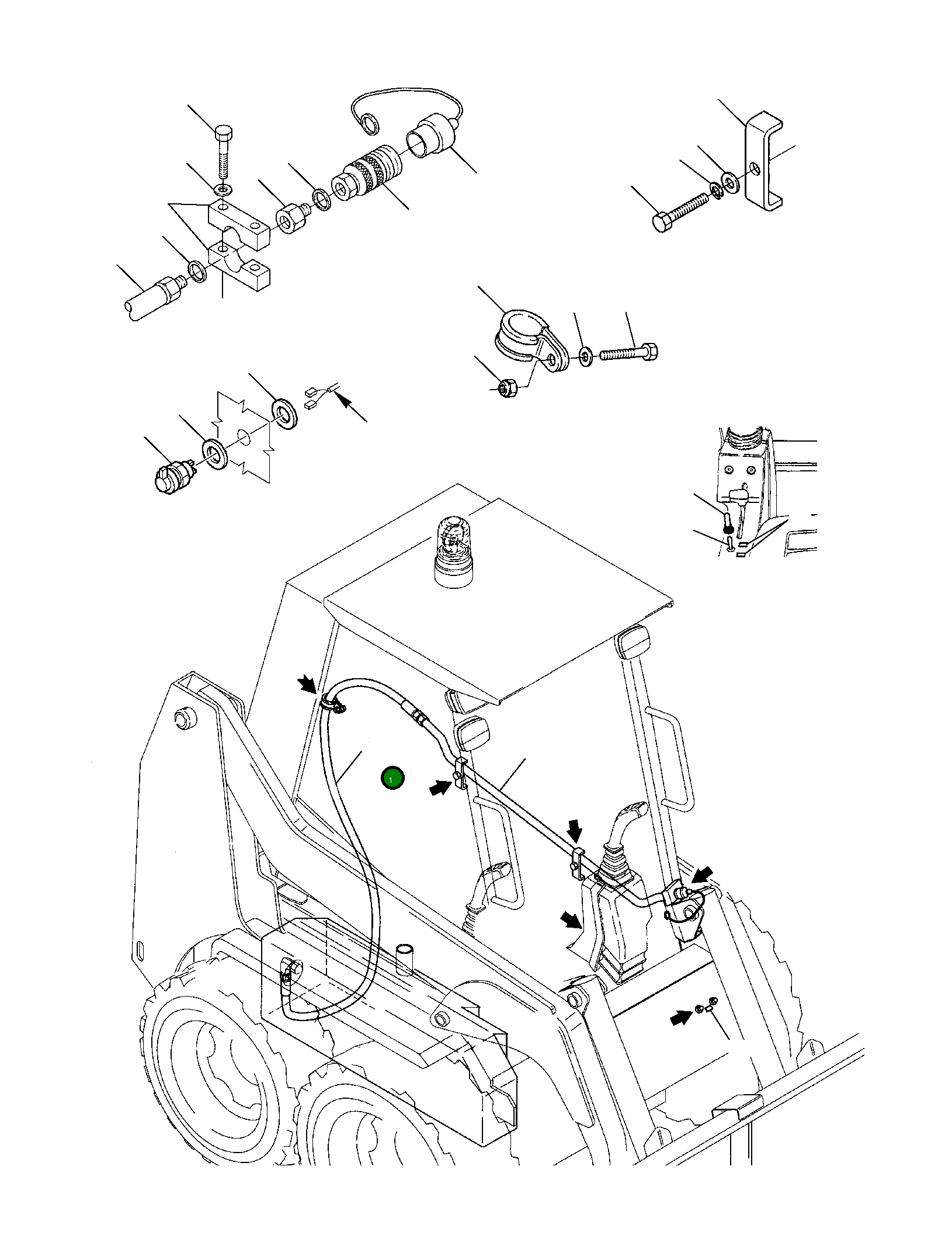 1