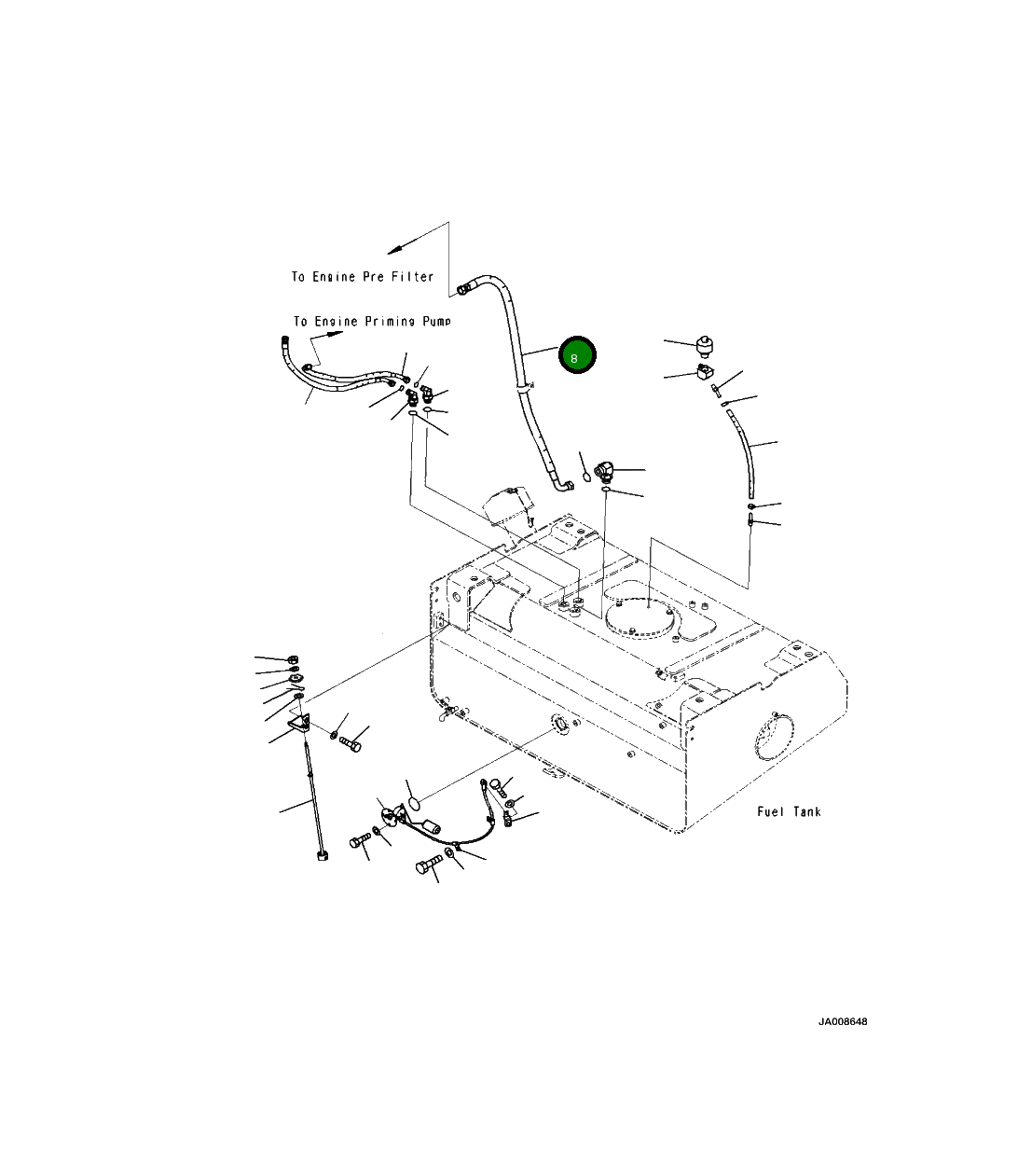 To Engine Pre Filter

To Engine Priming Pump

8

Fuel Tank

JA008648