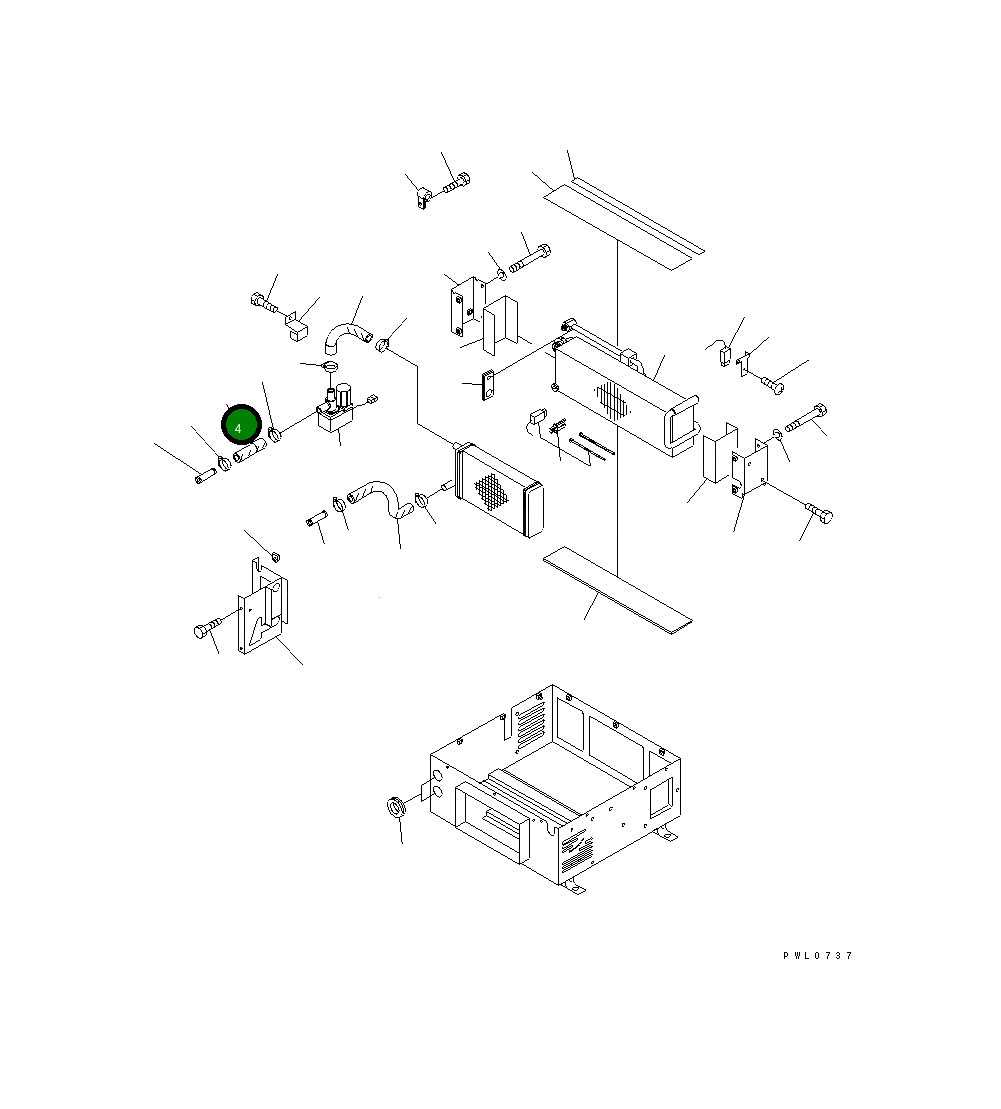 4

PWL0737