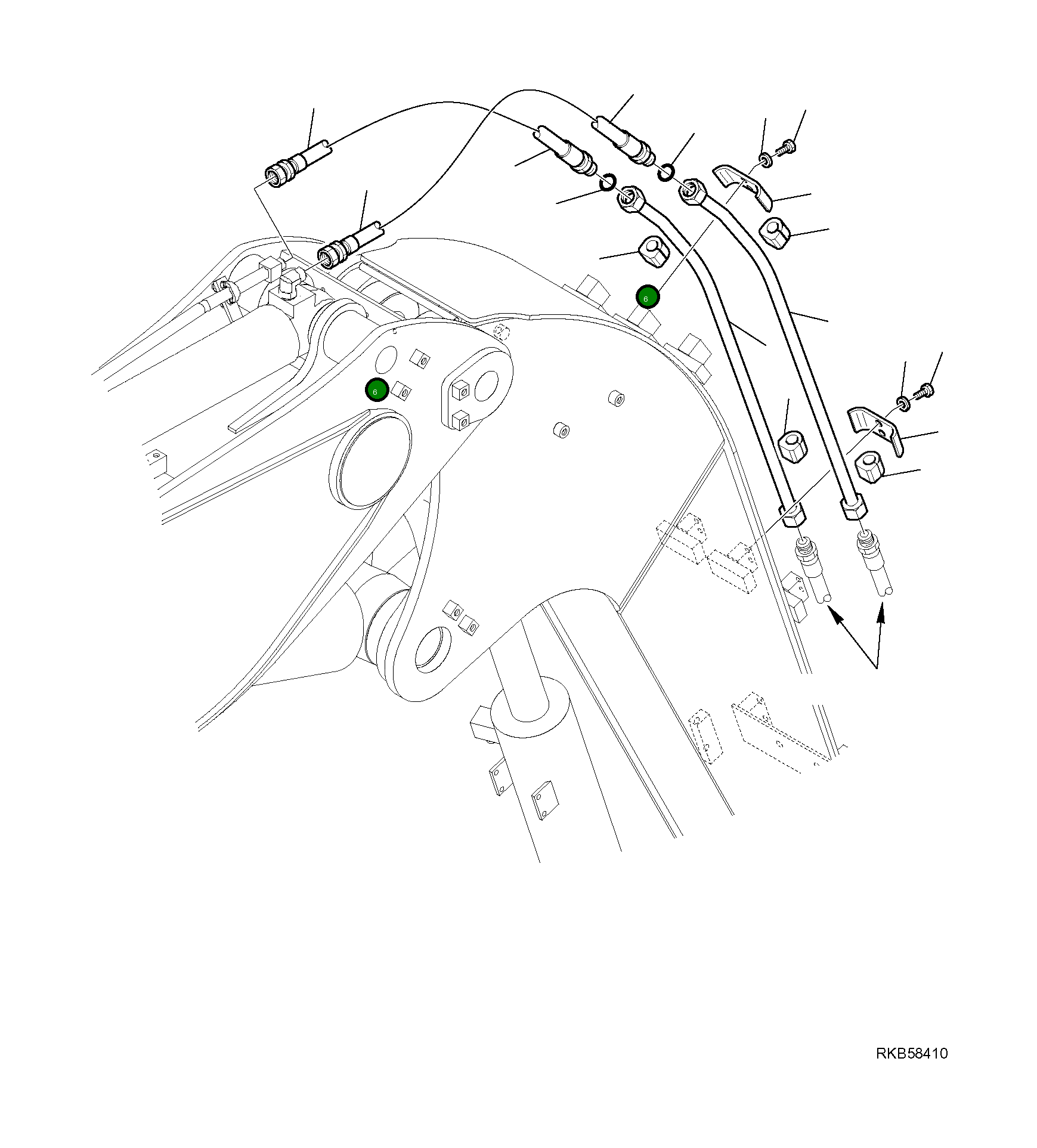 6

6

RKB58410